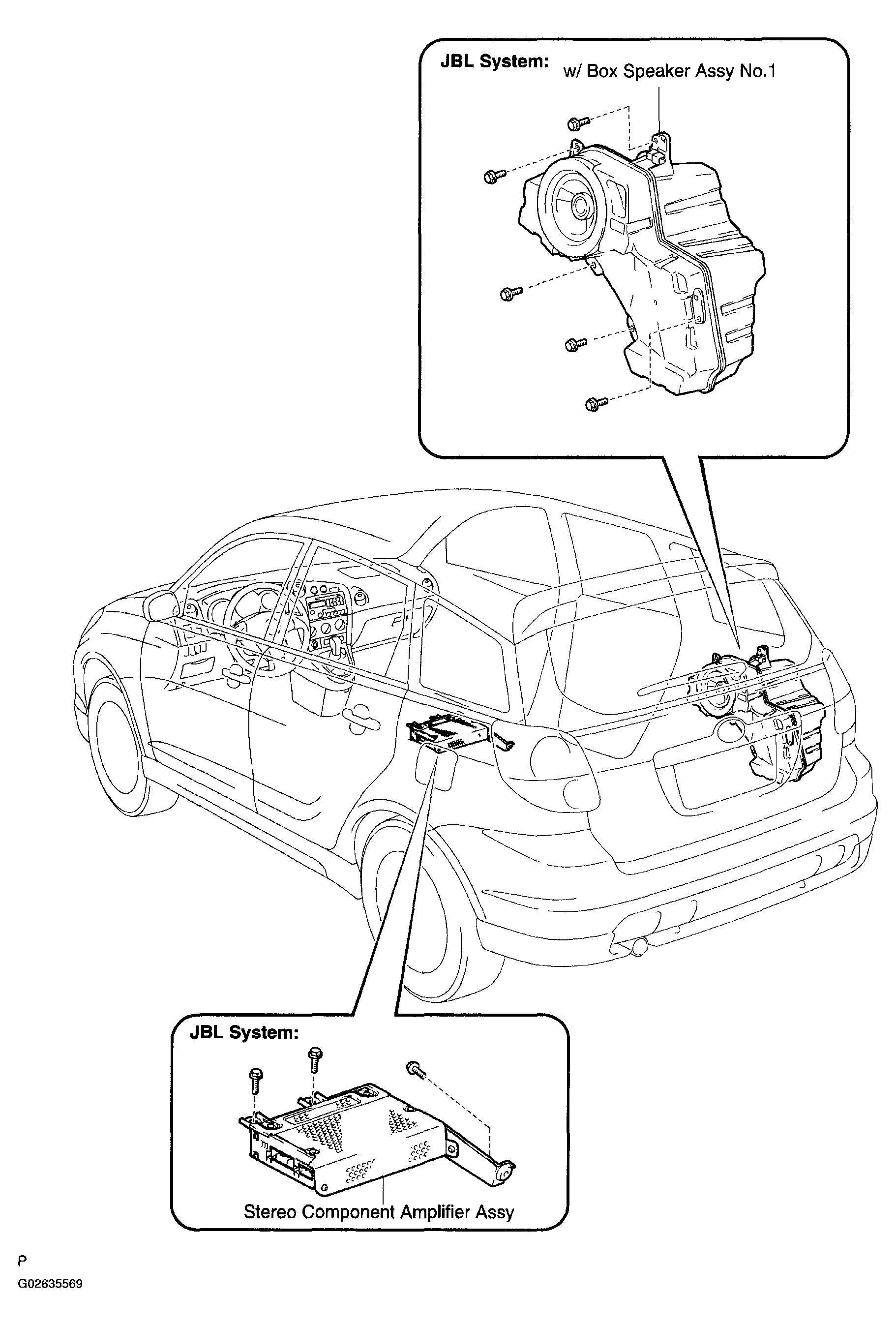 JBL System: w/ Box Speaker Assy No.1

JBL System:

Stereo Component Amplifier Assy

P

G02635569