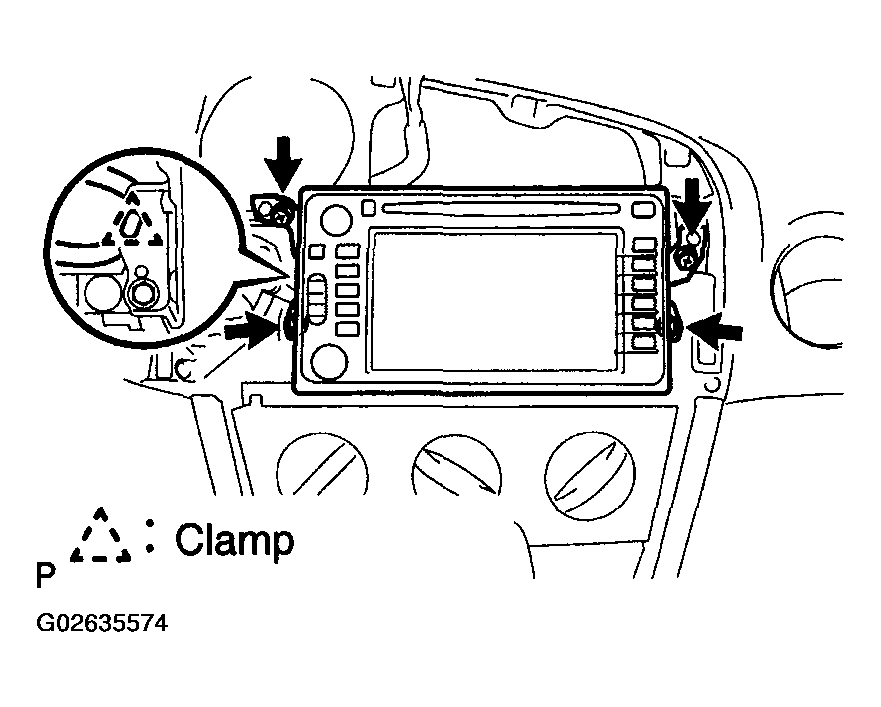 : Clamp

P

G02635574