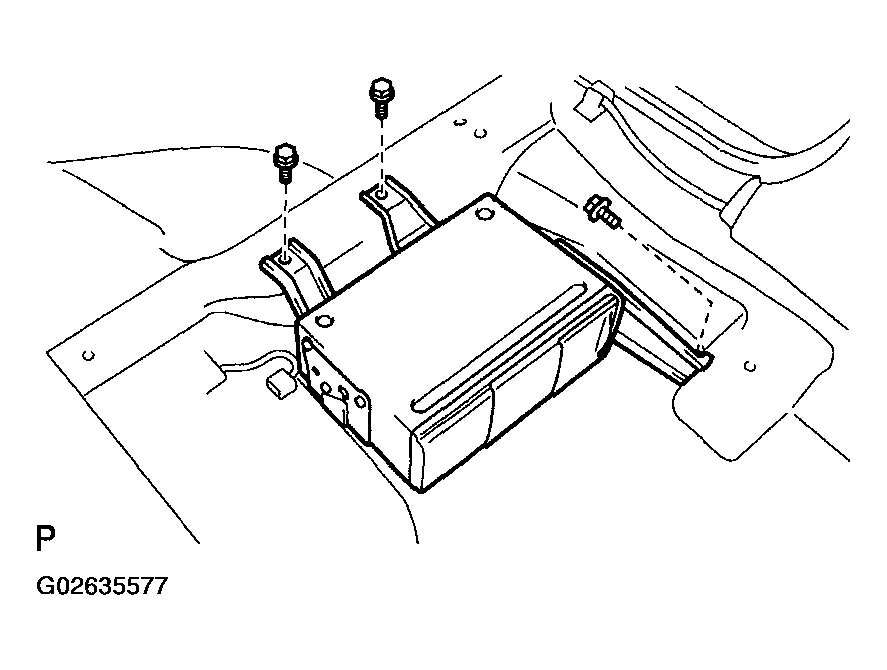 P

G02635577