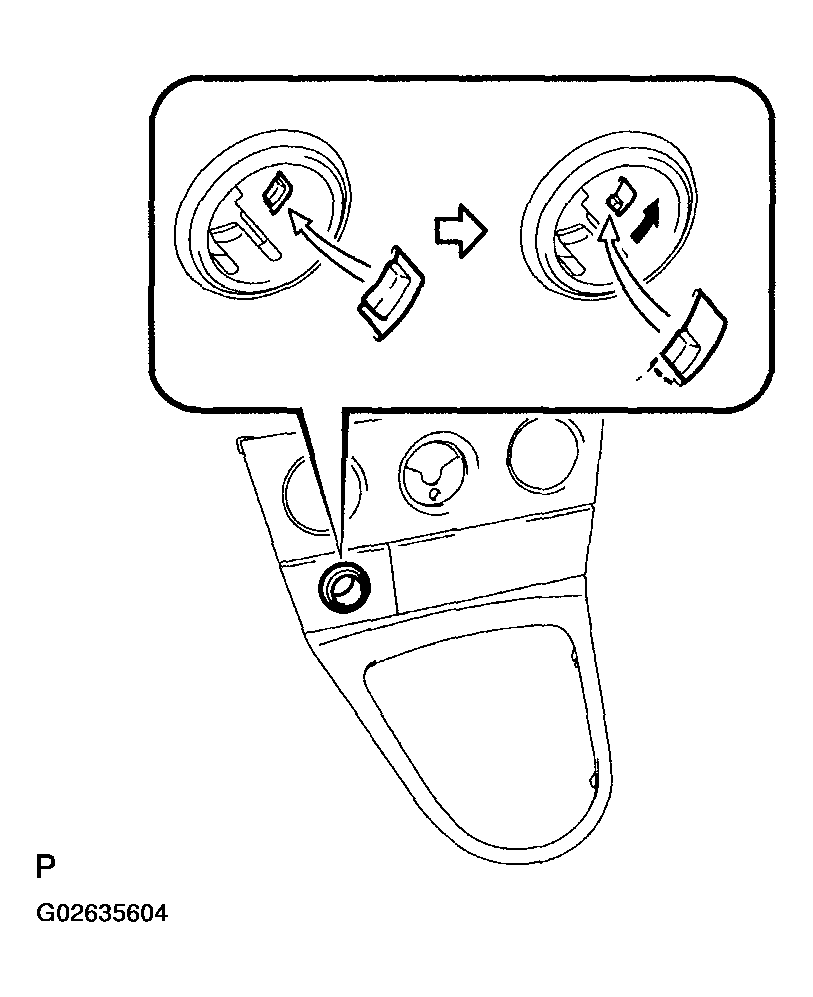 P

G02635604