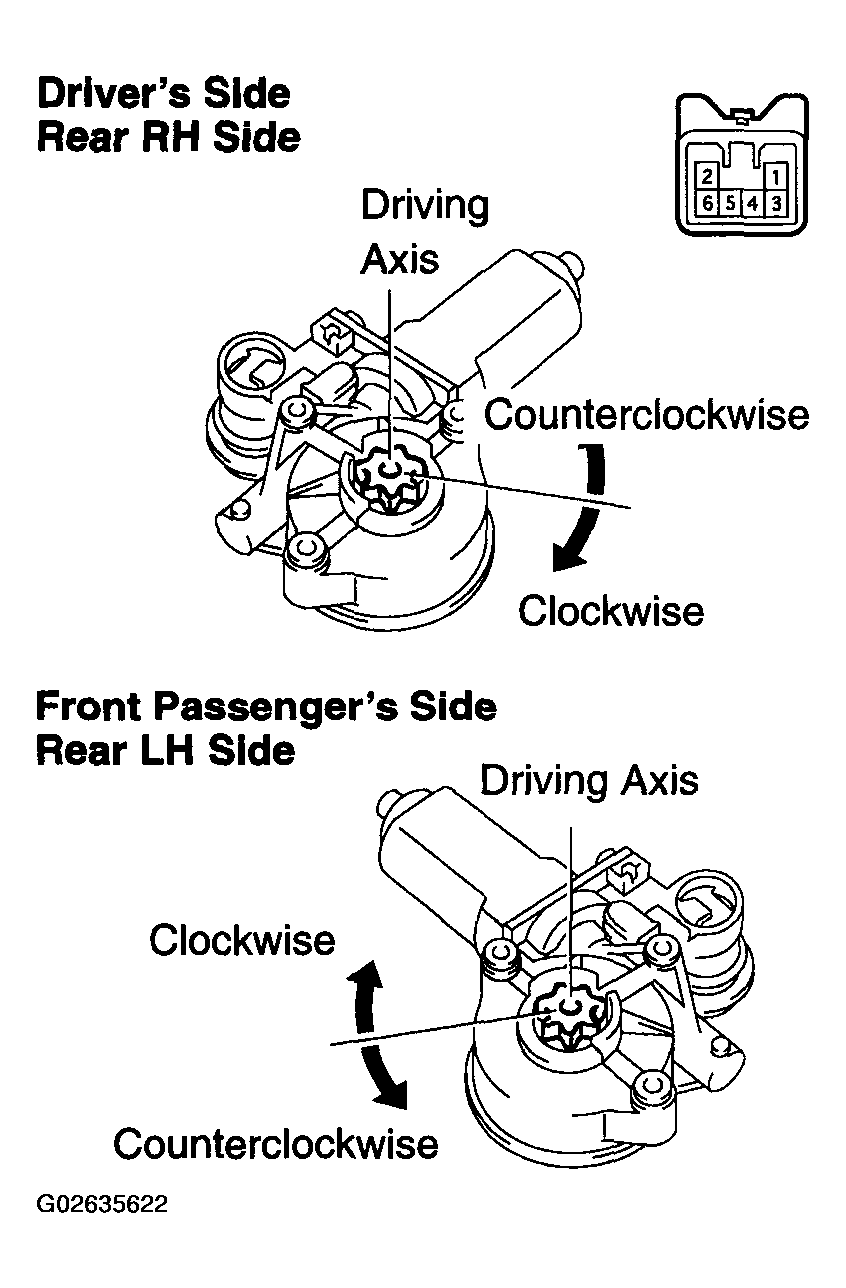 Driver's Side
Rear RH Side

2 1
6 5 4 3

Driving
Axis

Counterclockwise

Clockwise

Front Passenger's Side
Rear LH Side

Driving Axis

Clockwise

Counterclockwise

G02635622