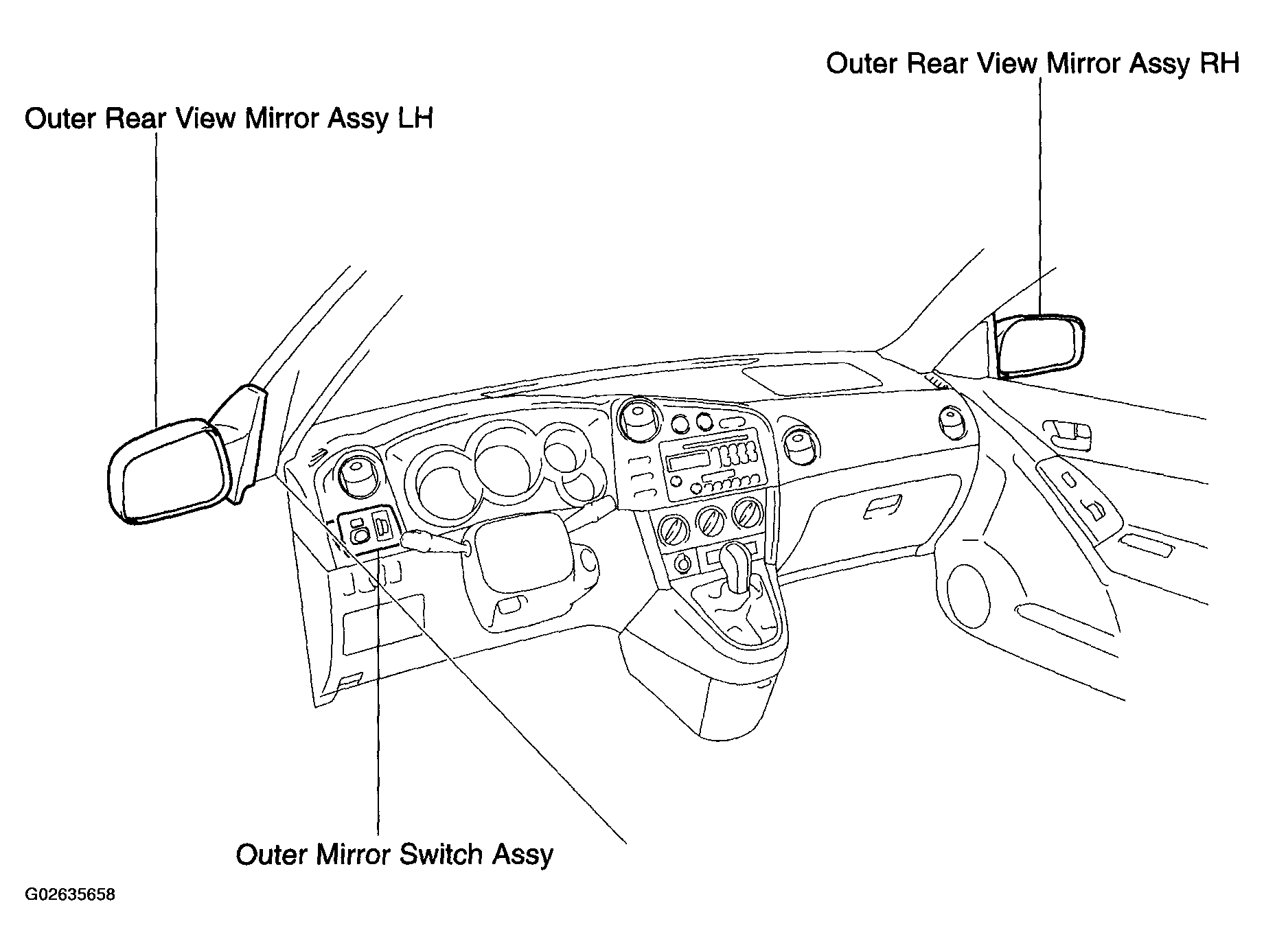 Outer Rear View Mirror Assy RH

Outer Rear View Mirror Assy LH

Outer Mirror Switch Assy

G02635658