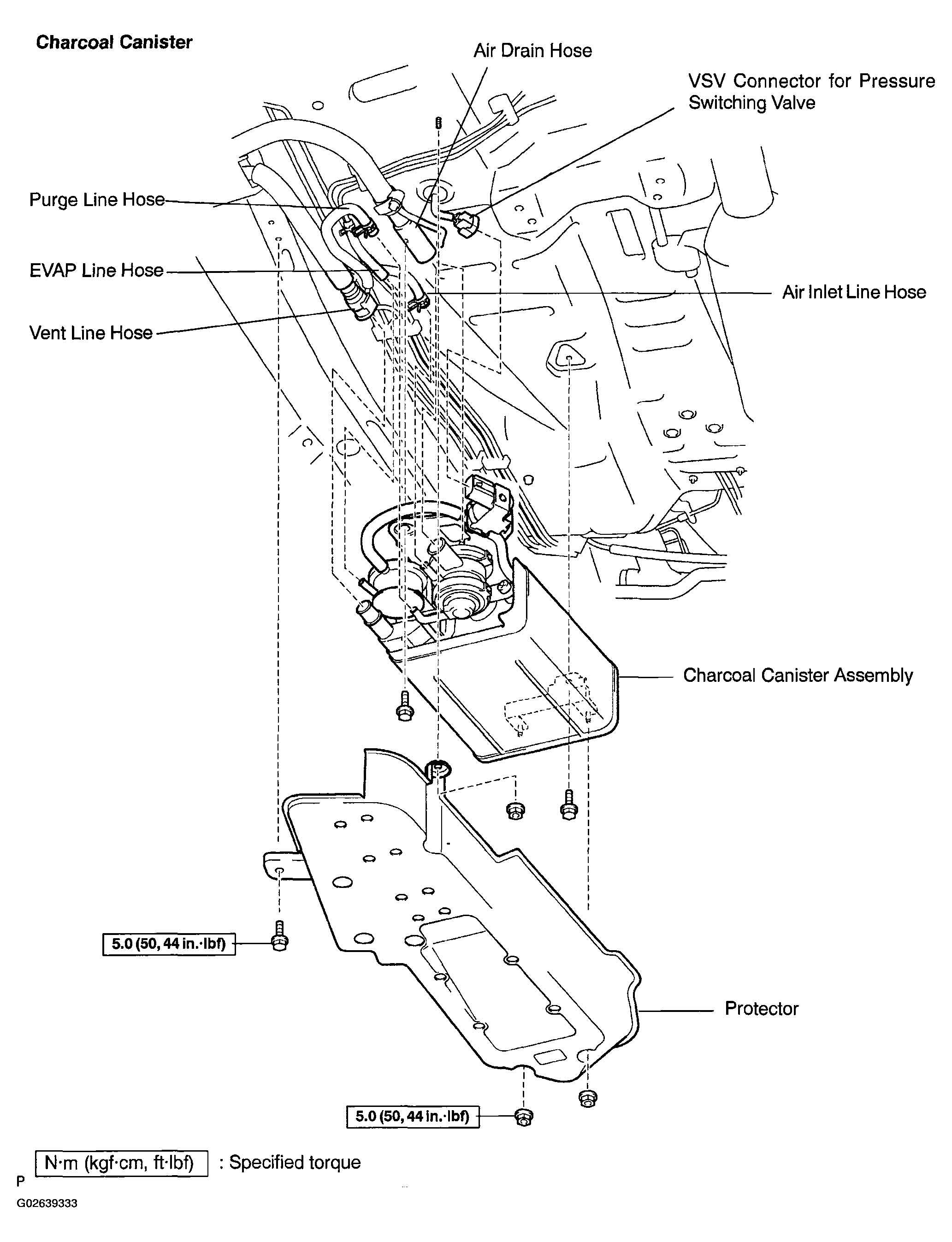 Charcoal Canister

Air Drain Hose

VSV Connector for Pressure Switching Valve

Purge Line Hose

EVAP Line Hose

Air Inlet Line Hose

Vent Line Hose

Charcoal Canister Assembly

5.0 (50, 44 in.·lbf)

Protector

5.0 (50, 44 in.·lbf)

N·m (kgf·cm, ft·lbf) : Specified torque

P

G02639333