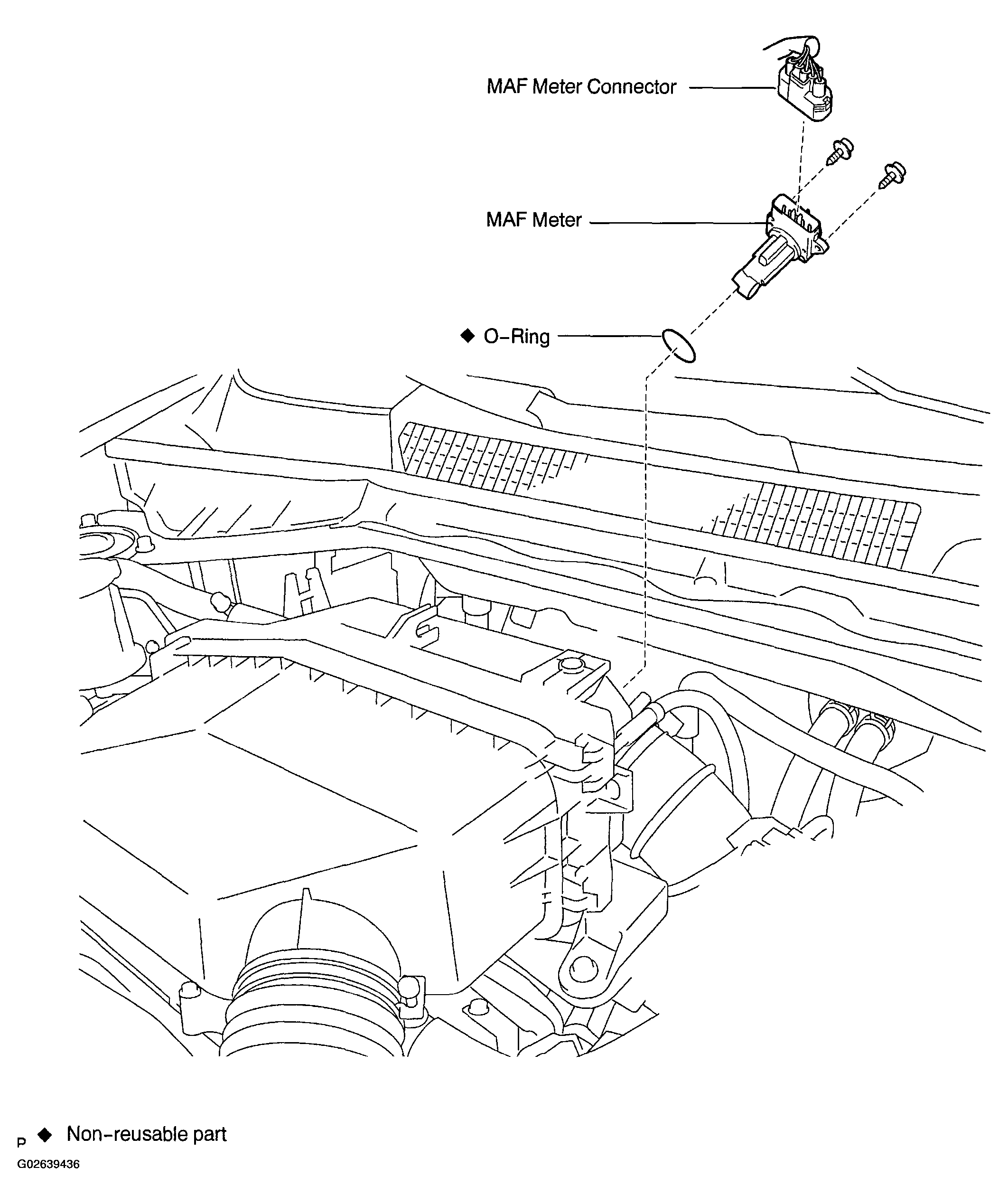 MAF Meter Connector

MAF Meter

◆ O-Ring

P ◆ Non-reusable part

G02639436