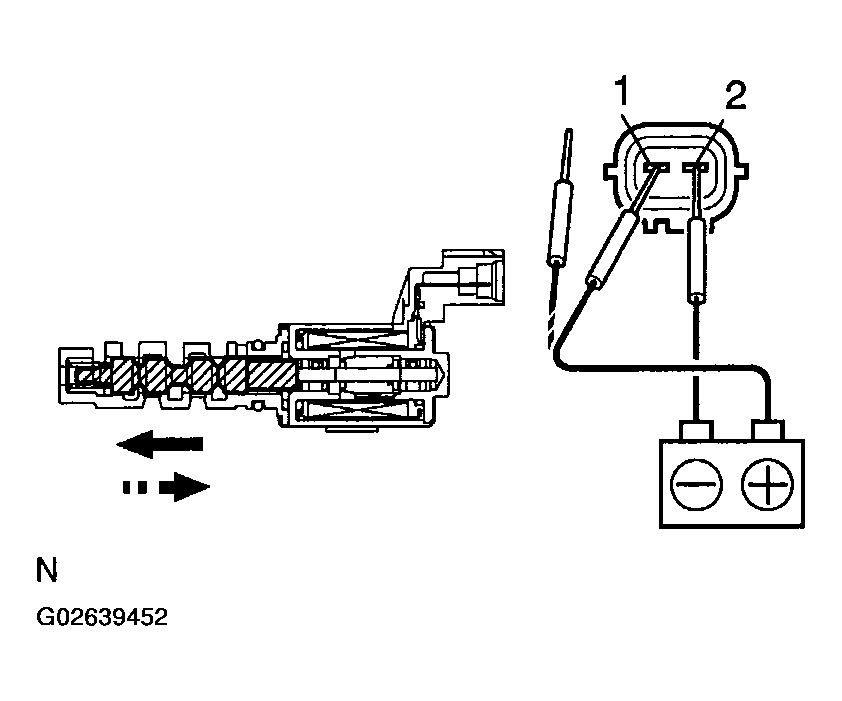 1
2

N
G02639452