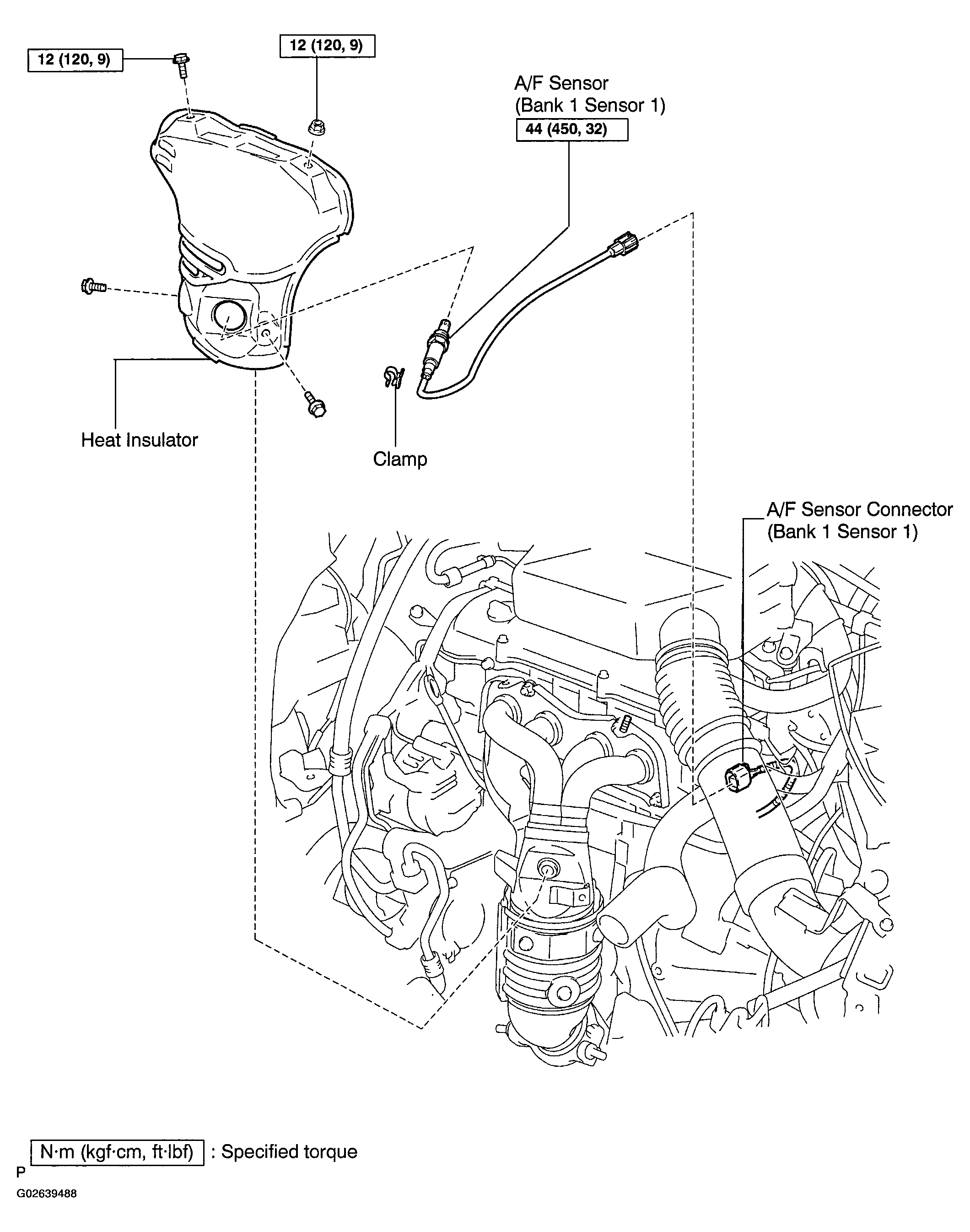 12 (120, 9)

12 (120, 9)

A/F Sensor
(Bank 1 Sensor 1)

44 (450, 32)

Heat Insulator

Clamp

A/F Sensor Connector
(Bank 1 Sensor 1)

N·m (kgf·cm, ft·lbf) : Specified torque

P

G02639488