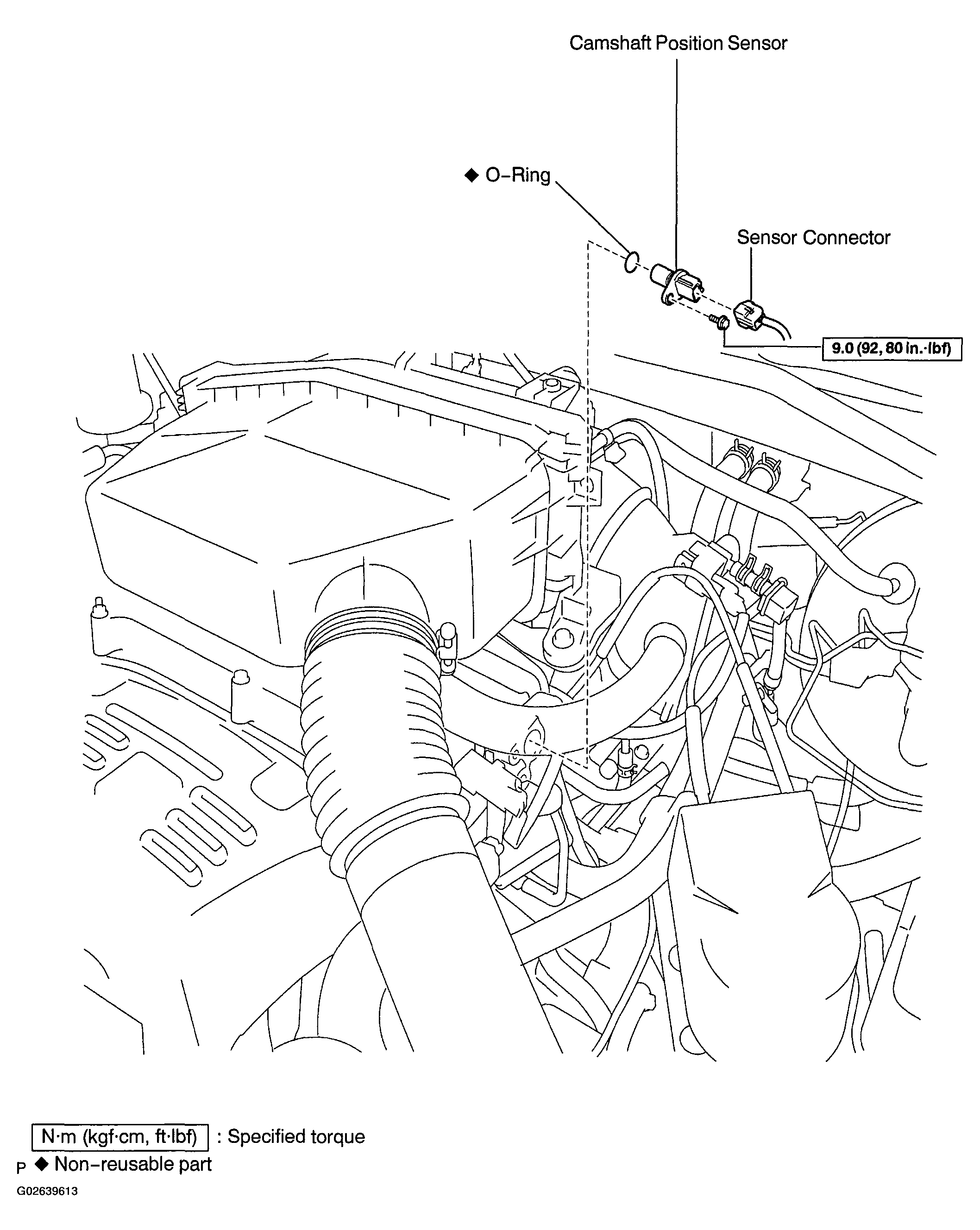 Camshaft Position Sensor

◆ O-Ring

Sensor Connector

9.0 (92, 80 in.·lbf)

N·m (kgf·cm, ft·lbf) : Specified torque

P ◆ Non-reusable part

G02639613