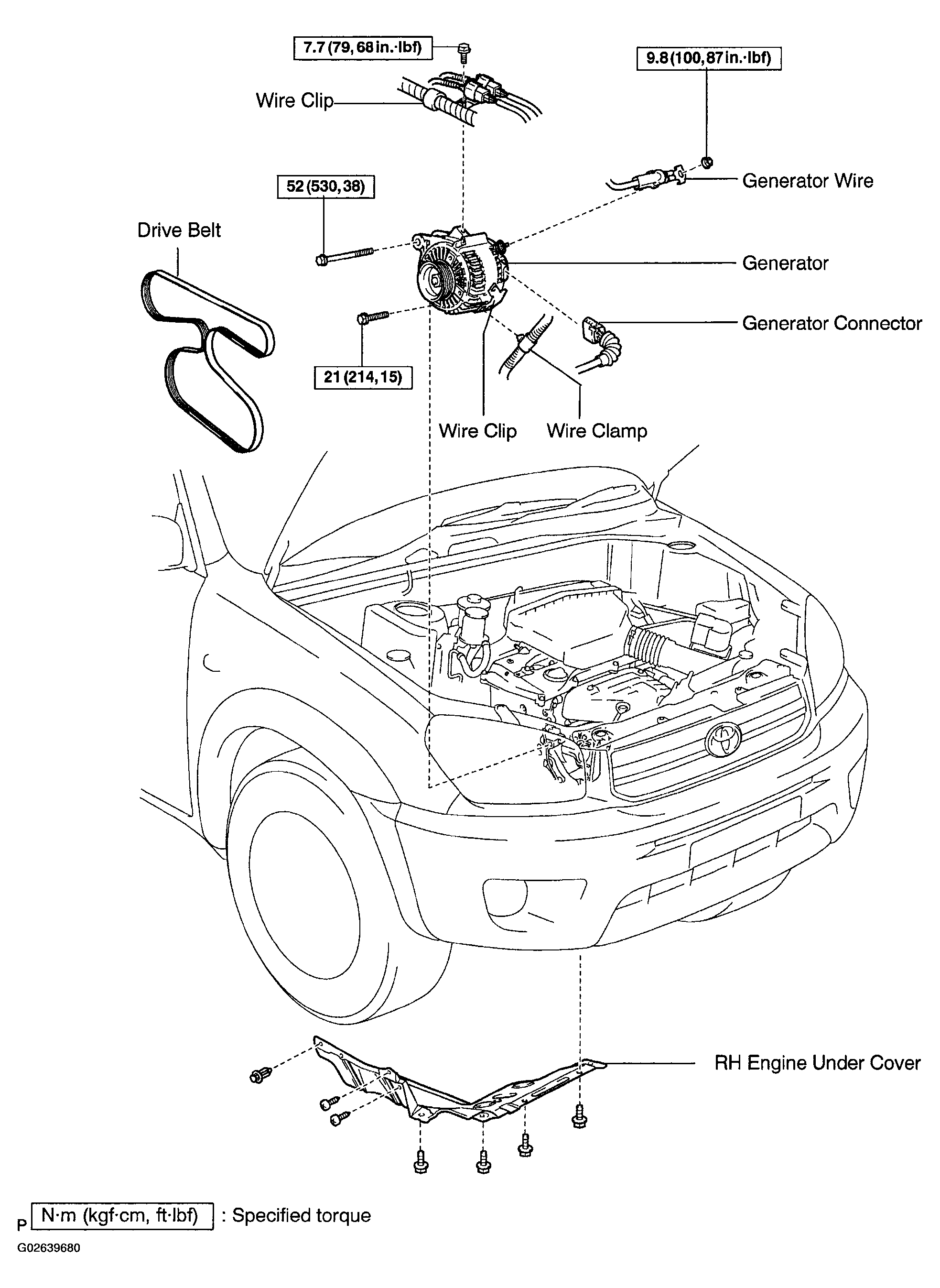 7.7 (79, 68 in.·lbf)

9.8 (100, 87 in.·lbf)

Wire Clip

Generator Wire

52 (530, 38)

Drive Belt

Generator

Generator Connector

21 (214, 15)

Wire Clip

Wire Clamp

RH Engine Under Cover

P N·m (kgf·cm, ft·lbf) : Specified torque

G02639680