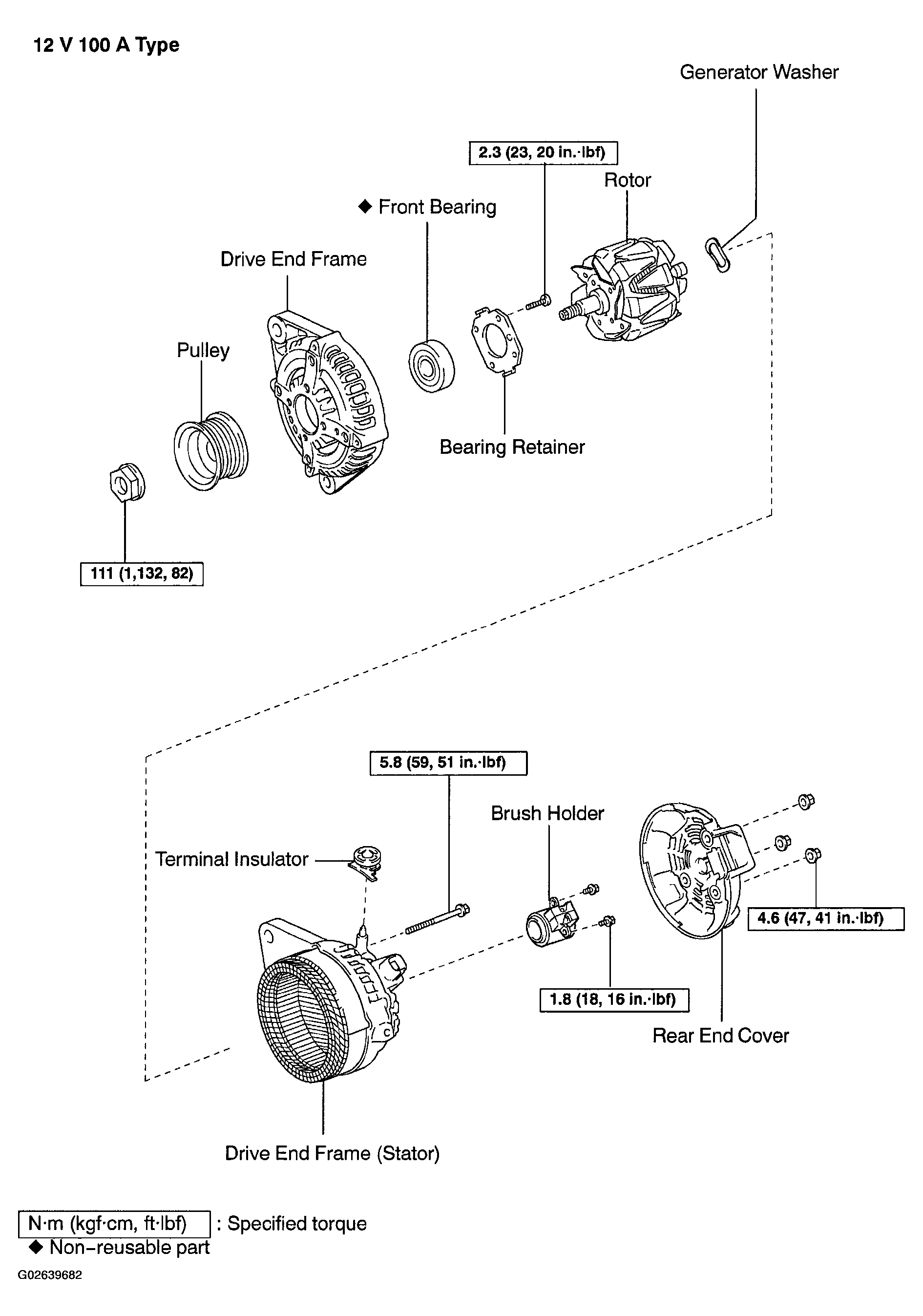 12 V 100 A Type

Generator Washer

2.3 (23, 20 in.·lbf)

Rotor

◆ Front Bearing

Drive End Frame

Pulley

Bearing Retainer

111 (1,132, 82)

5.8 (59, 51 in.·lbf)

Brush Holder

Terminal Insulator

4.6 (47, 41 in.·lbf)

1.8 (18, 16 in.·lbf)

Rear End Cover

Drive End Frame (Stator)

N·m (kgf·cm, ft·lbf) : Specified torque

◆ Non–reusable part

G02639682