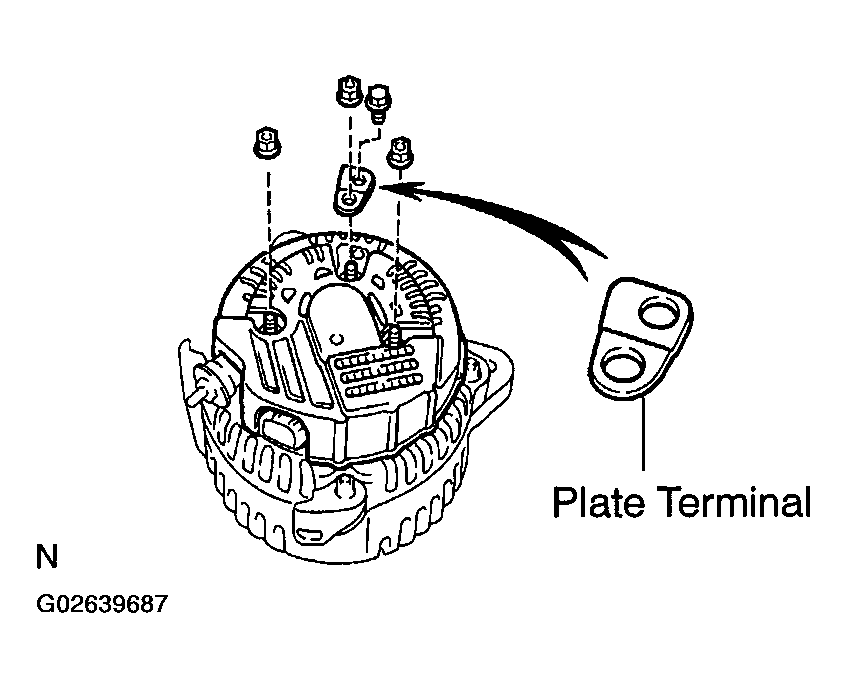 Plate Terminal

N

G02639687