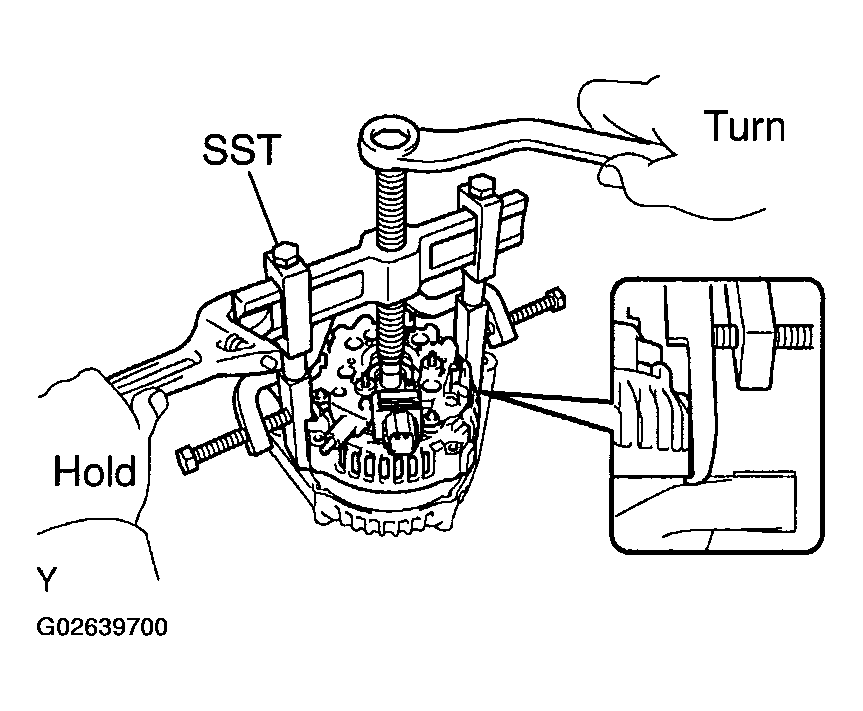 SST

Turn

Hold

Y

G02639700