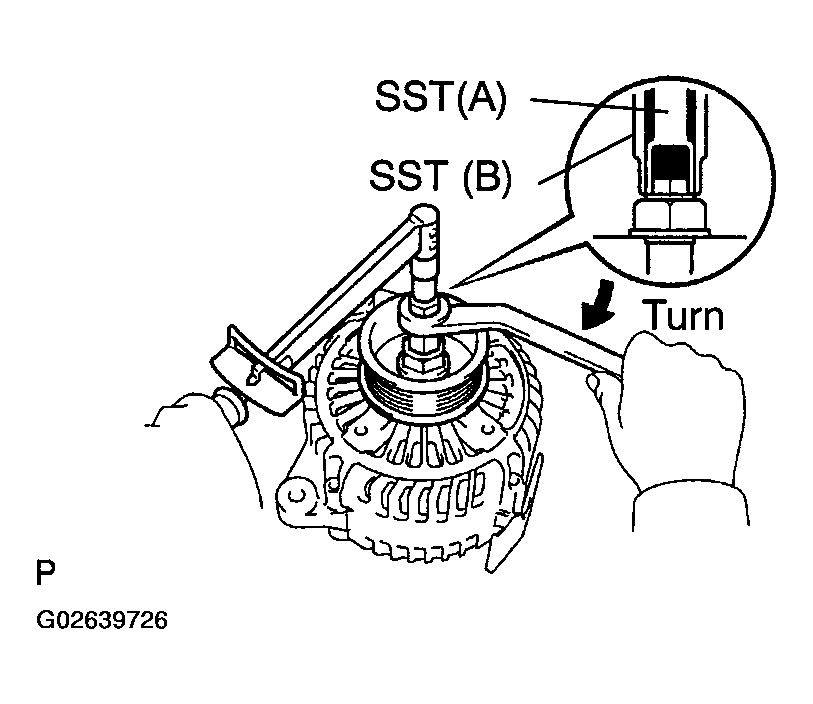 SST(A)
SST (B)
Turn
P
G02639726