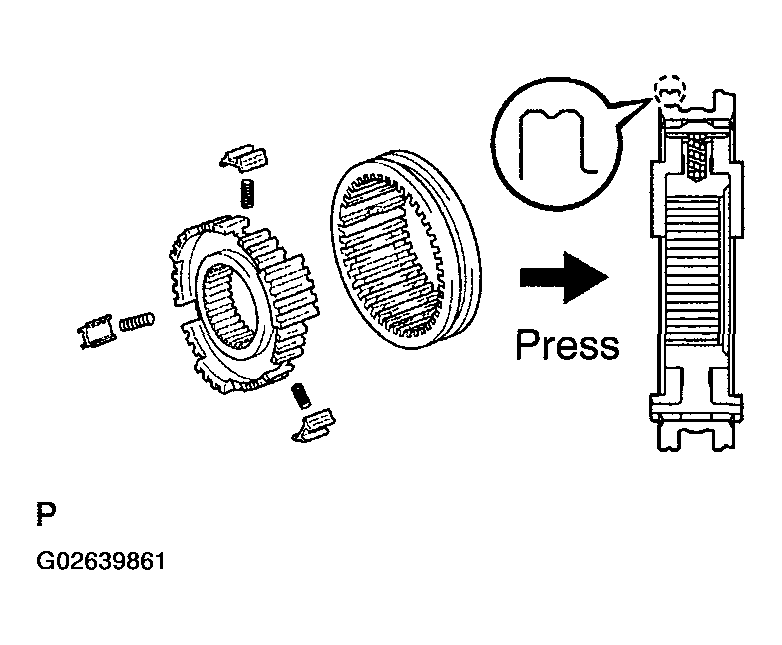 Press

P

G02639861