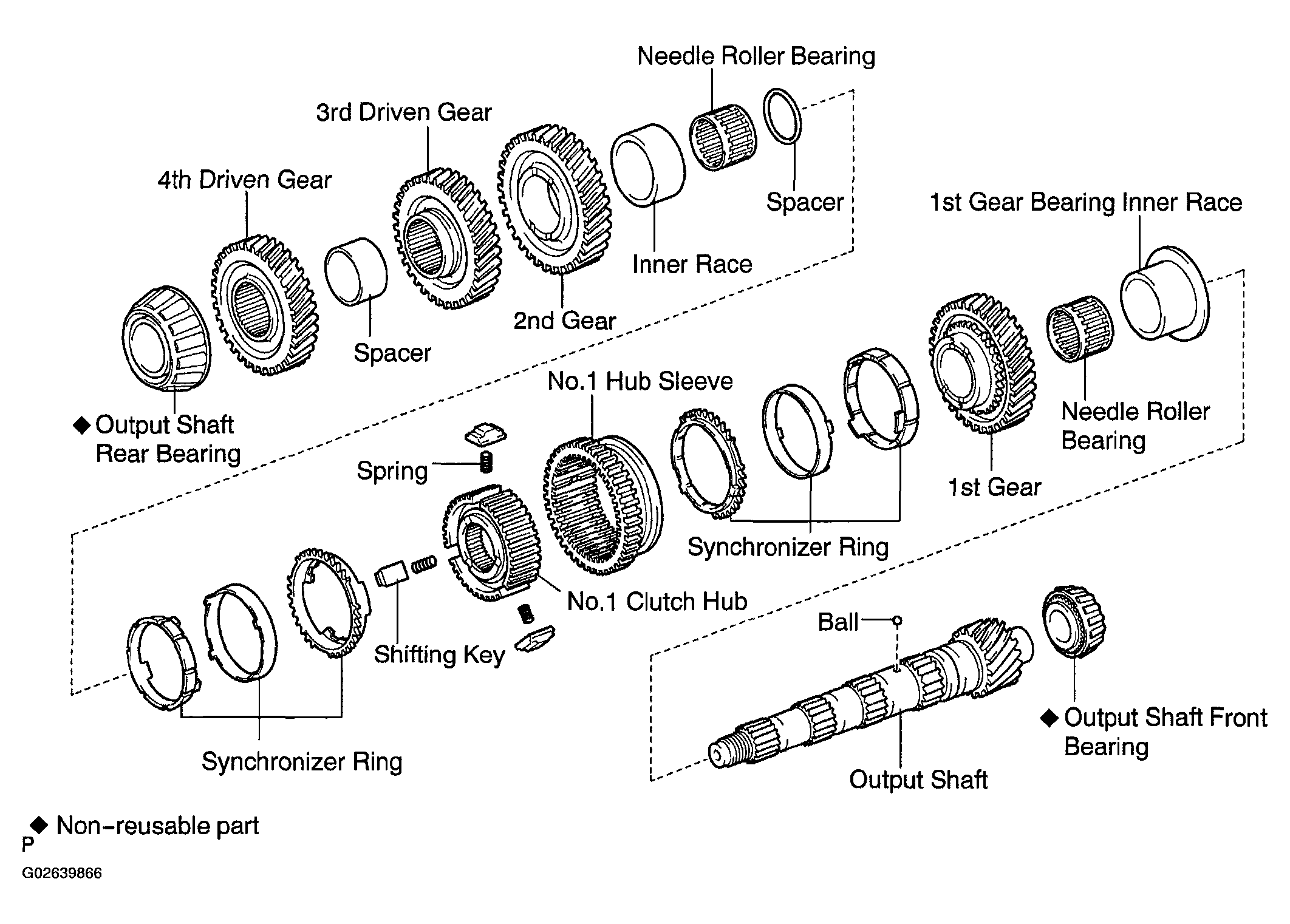 Needle Roller Bearing

3rd Driven Gear

4th Driven Gear

Spacer

1st Gear Bearing Inner Race

Inner Race

2nd Gear

Spacer

◆ Output Shaft Rear Bearing

No.1 Hub Sleeve

Needle Roller Bearing

Spring

1st Gear

Synchronizer Ring

No.1 Clutch Hub

Ball

Shifting Key

◆ Output Shaft Front Bearing

Synchronizer Ring

Output Shaft

◆ Non-reusable part

P

G02639866