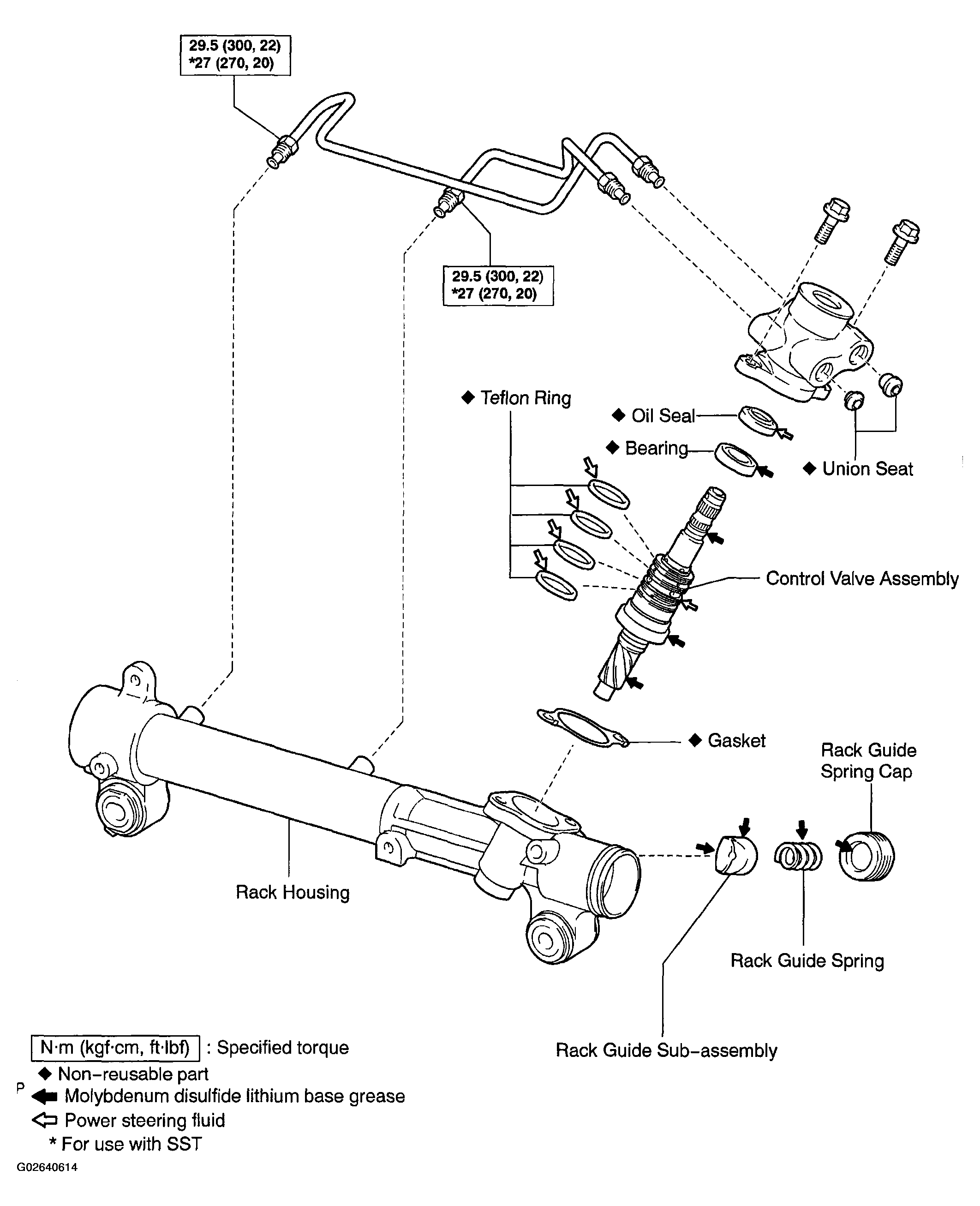 29.5 (300, 22)
*27 (270, 20)

29.5 (300, 22)
*27 (270, 20)

◆ Teflon Ring

◆ Oil Seal

◆ Bearing

◆ Union Seat

Control Valve Assembly

◆ Gasket

Rack Guide Spring Cap

Rack Housing

Rack Guide Spring

Rack Guide Sub-assembly

N·m (kgf·cm, ft·lbf) : Specified torque
◆ Non-reusable part
P Molybdenum disulfide lithium base grease
Power steering fluid
* For use with SST

G02640614