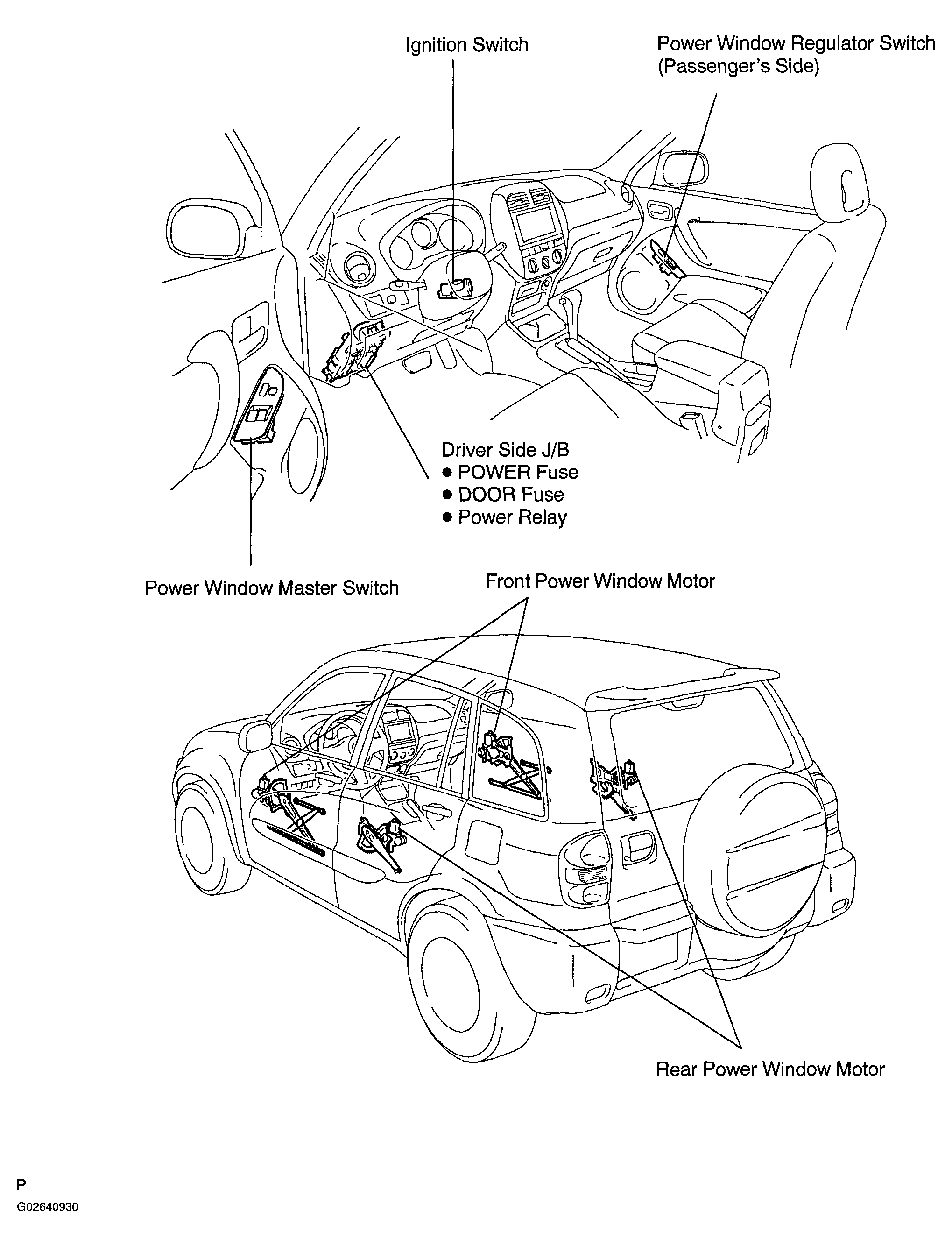 Ignition Switch

Power Window Regulator Switch (Passenger's Side)

Driver Side J/B
● POWER Fuse
● DOOR Fuse
● Power Relay

Power Window Master Switch

Front Power Window Motor

Rear Power Window Motor

P
G02640930