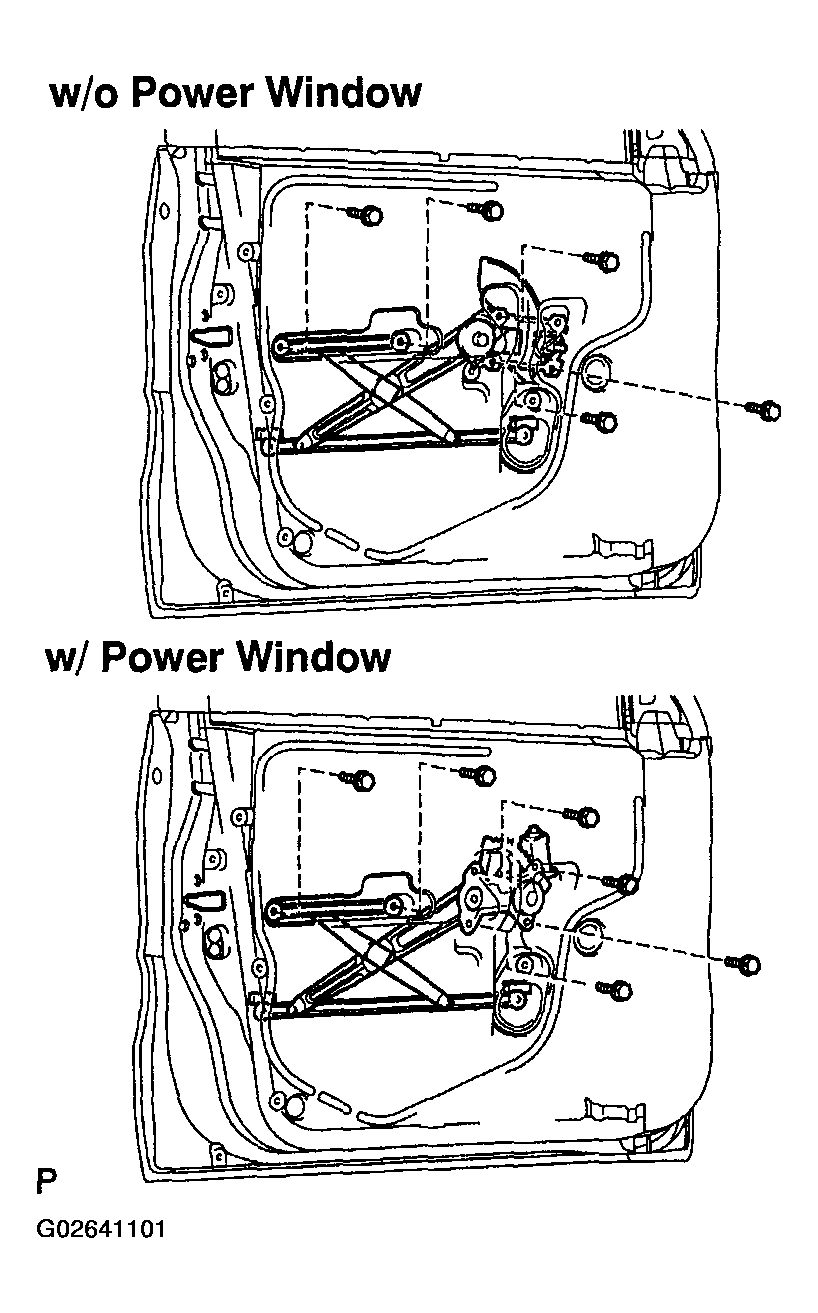 w/o Power Window

w/ Power Window

P

G02641101