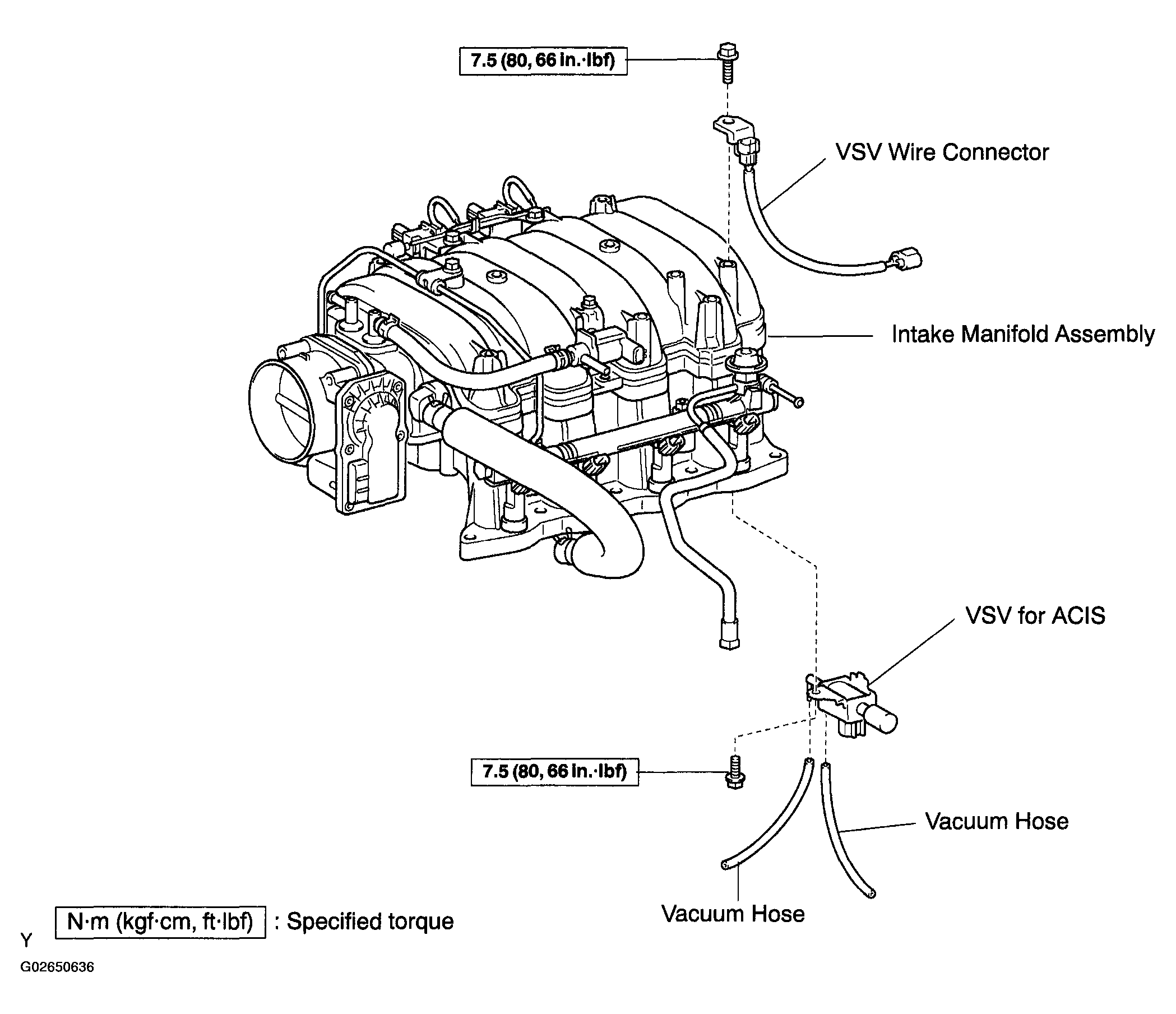 7.5 (80, 66 in.·lbf)

VSV Wire Connector

Intake Manifold Assembly

VSV for ACIS

7.5 (80, 66 in.·lbf)

Vacuum Hose

Vacuum Hose

N·m (kgf·cm, ft·lbf) : Specified torque

Y

G02650636