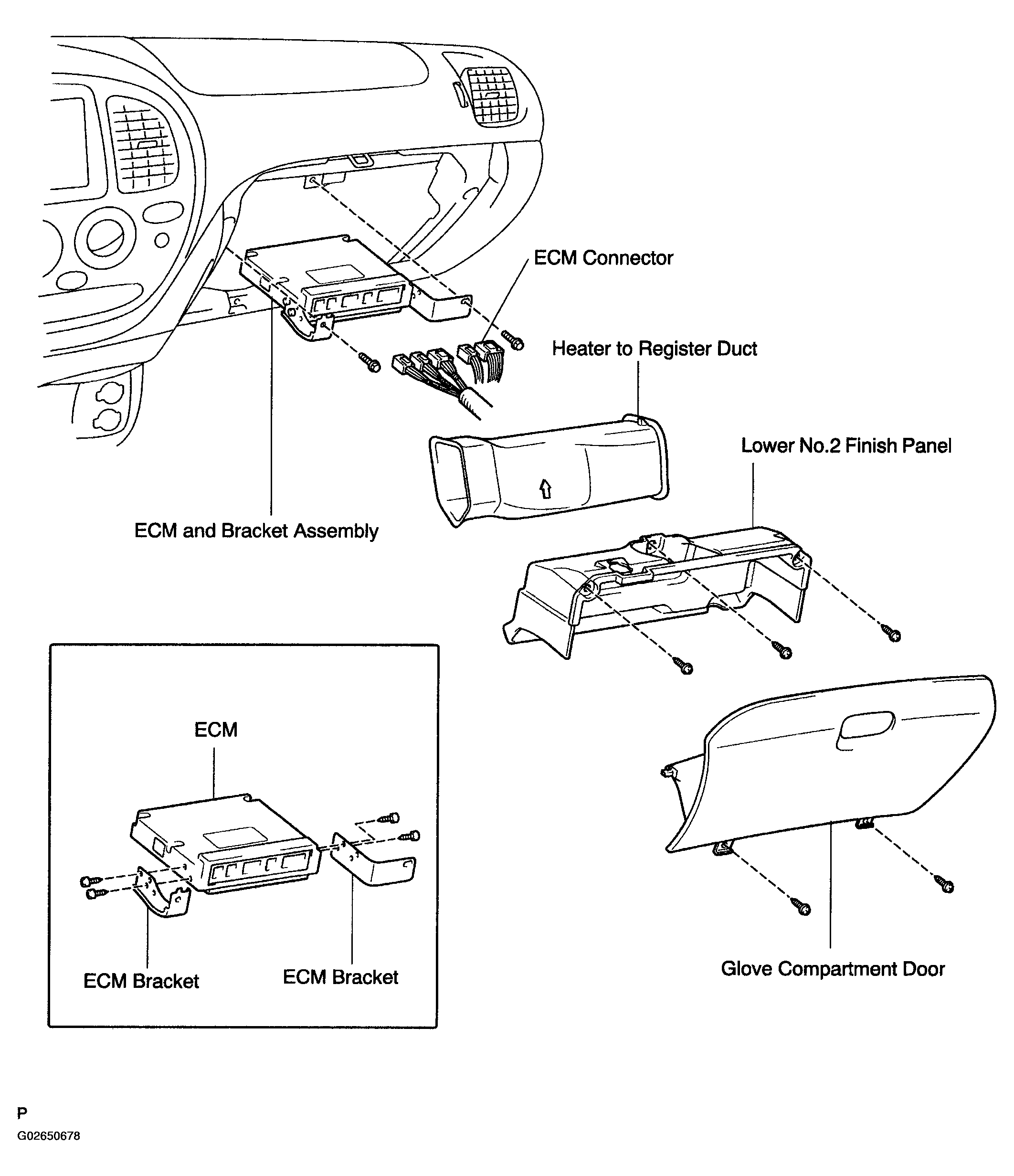 ECM Connector

Heater to Register Duct

Lower No.2 Finish Panel

ECM and Bracket Assembly

ECM

ECM Bracket

ECM Bracket

Glove Compartment Door

P

G02650678