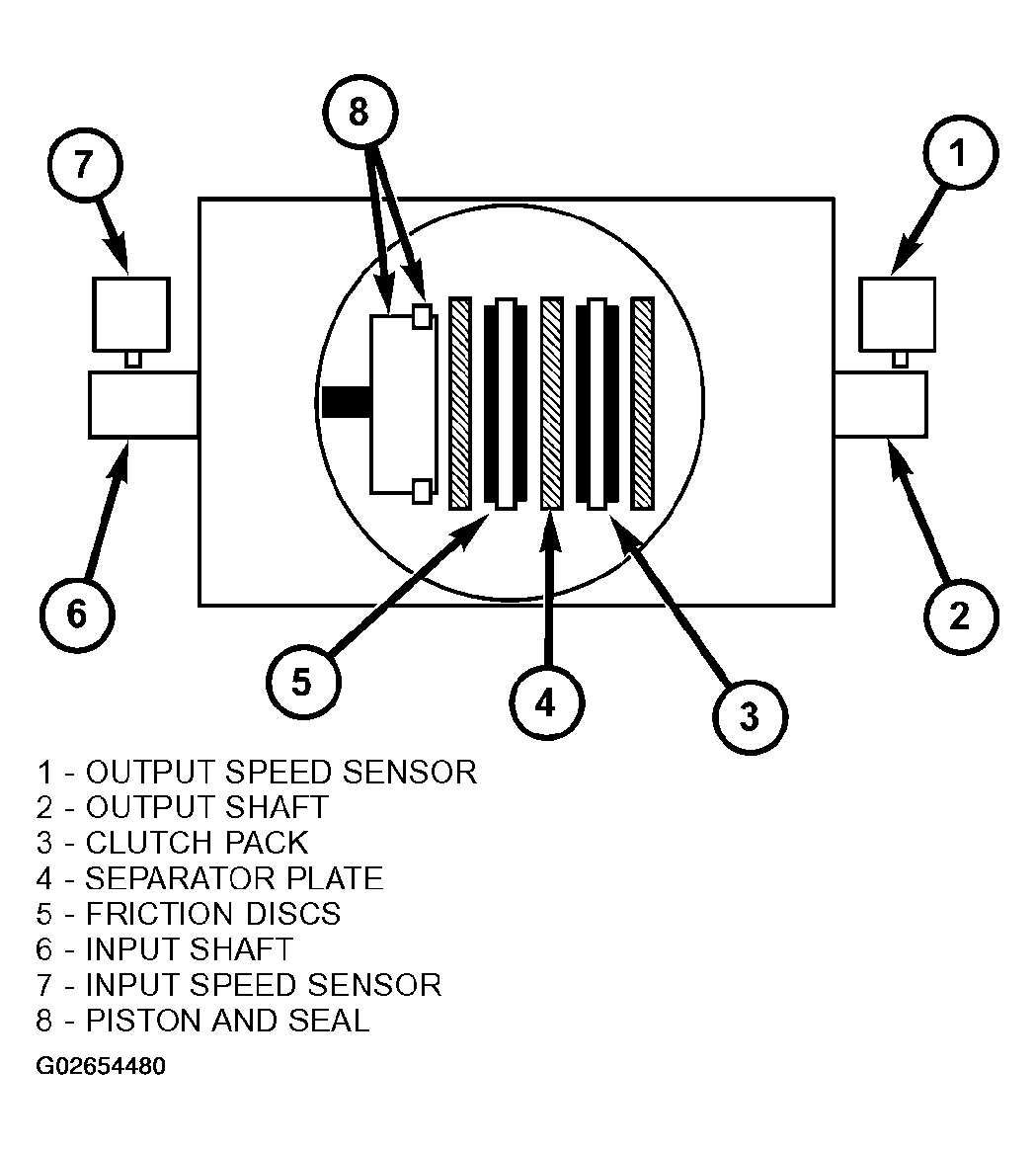 8
7
1
6
2
5
4
3

1 - OUTPUT SPEED SENSOR
2 - OUTPUT SHAFT
3 - CLUTCH PACK
4 - SEPARATOR PLATE
5 - FRICTION DISCS
6 - INPUT SHAFT
7 - INPUT SPEED SENSOR
8 - PISTON AND SEAL

G02654480