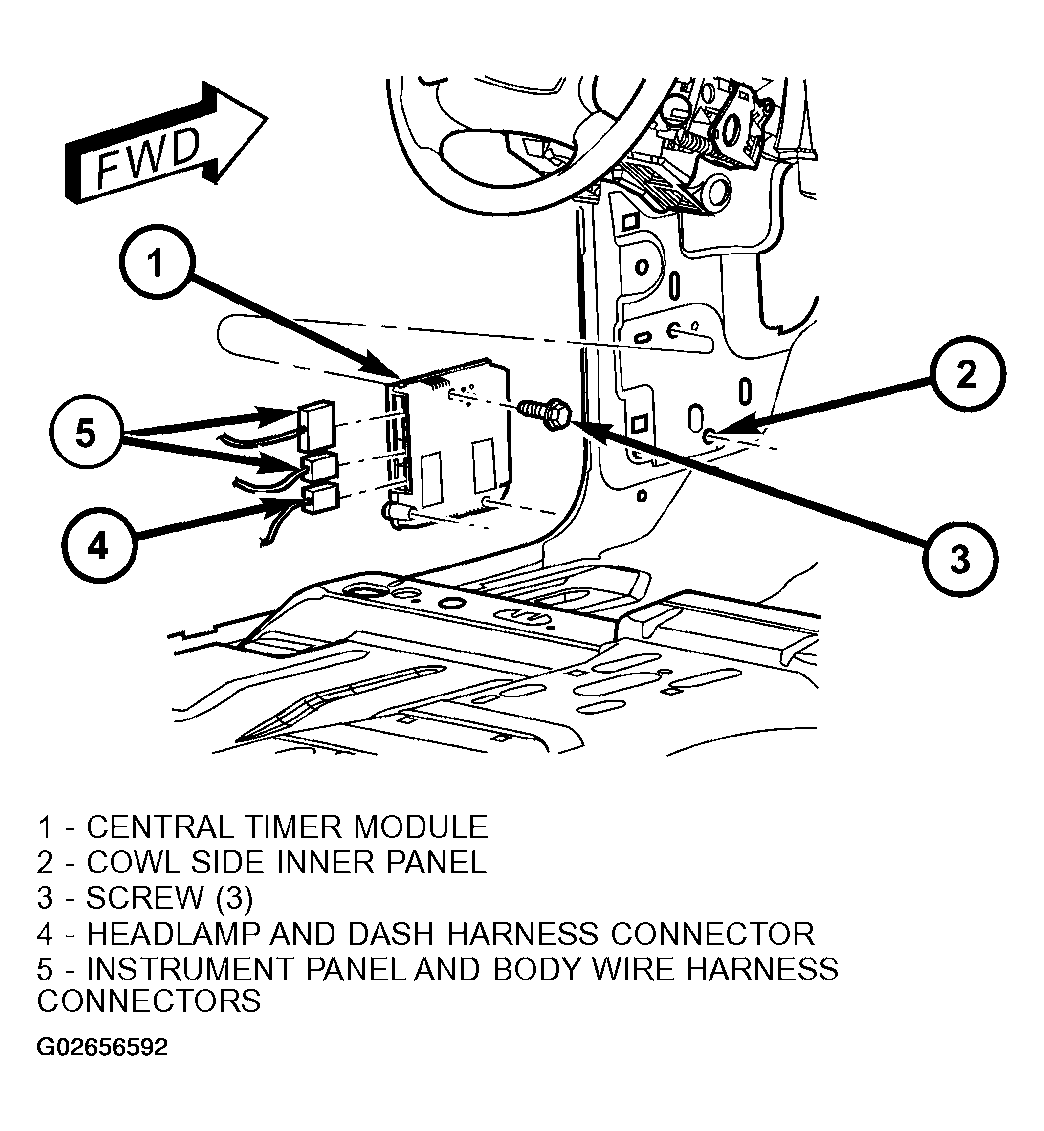 FWD

1

2

5

4

3

1 - CENTRAL TIMER MODULE
2 - COWL SIDE INNER PANEL
3 - SCREW (3)
4 - HEADLAMP AND DASH HARNESS CONNECTOR
5 - INSTRUMENT PANEL AND BODY WIRE HARNESS CONNECTORS

G02656592