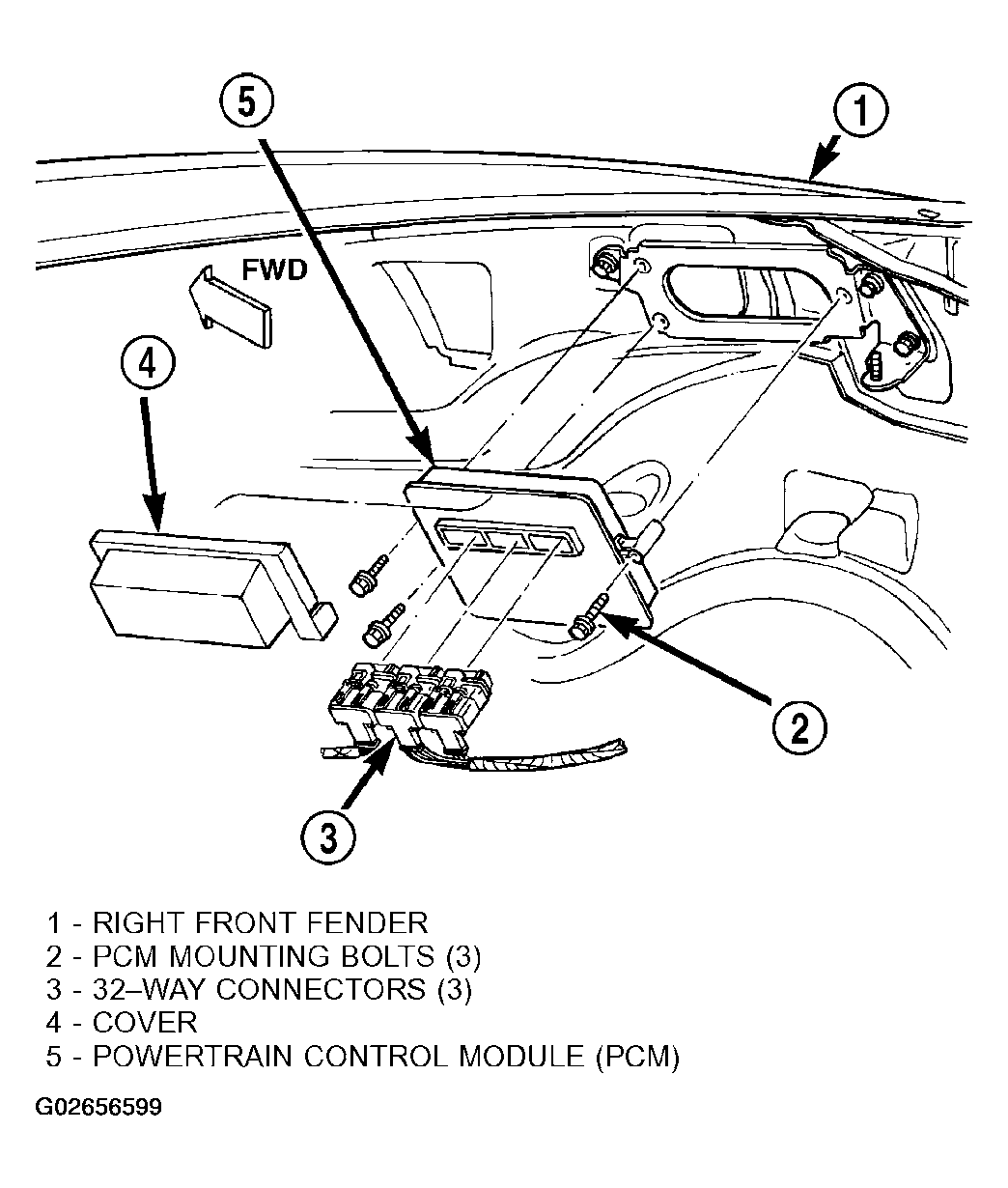 5

1

FWD

4

2

3

1 - RIGHT FRONT FENDER
2 - PCM MOUNTING BOLTS (3)
3 - 32–WAY CONNECTORS (3)
4 - COVER
5 - POWERTRAIN CONTROL MODULE (PCM)

G02656599