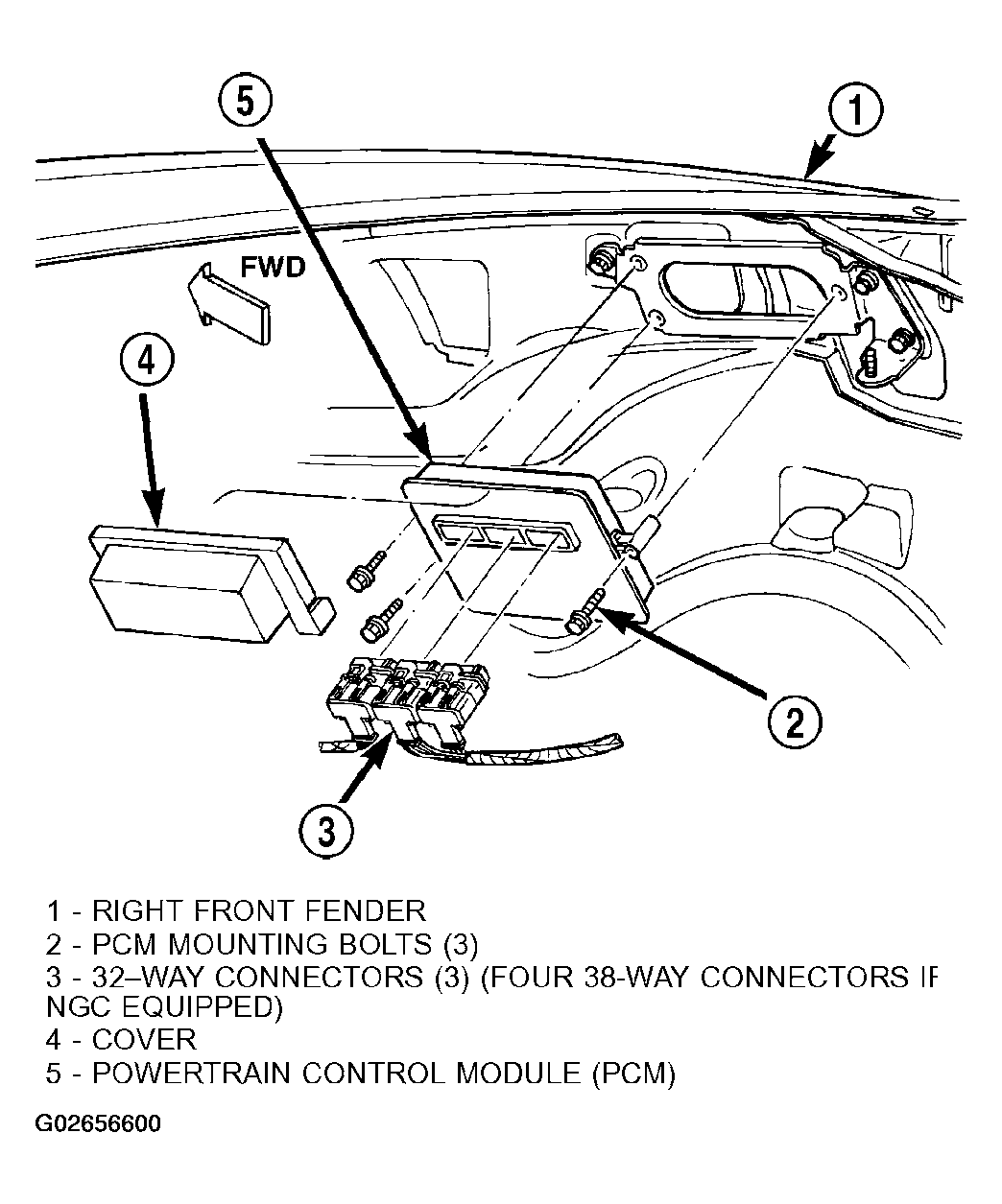 5

1

FWD

4

2

3

1 - RIGHT FRONT FENDER
2 - PCM MOUNTING BOLTS (3)
3 - 32–WAY CONNECTORS (3) (FOUR 38-WAY CONNECTORS IF NGC EQUIPPED)
4 - COVER
5 - POWERTRAIN CONTROL MODULE (PCM)

G02656600