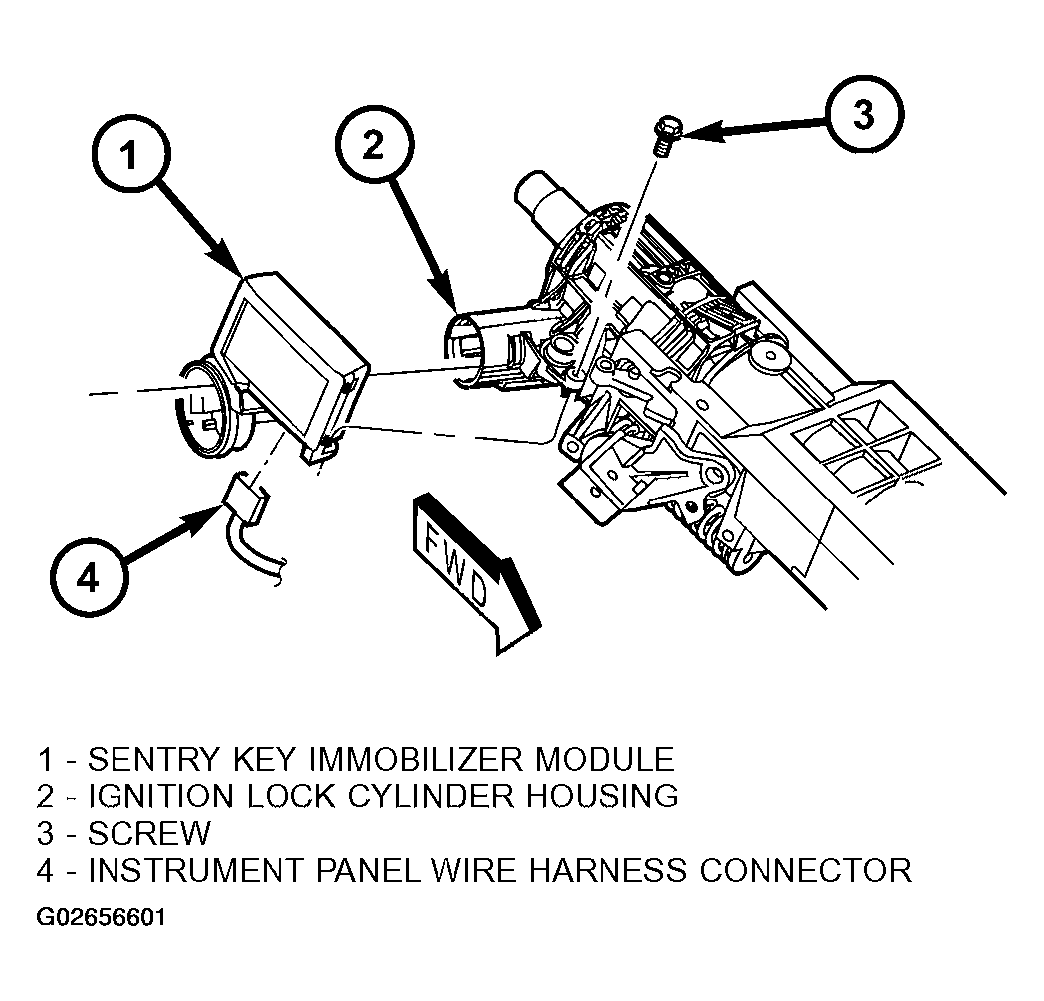 1
2
3
4
FWD

1 - SENTRY KEY IMMOBILIZER MODULE
2 - IGNITION LOCK CYLINDER HOUSING
3 - SCREW
4 - INSTRUMENT PANEL WIRE HARNESS CONNECTOR

G02656601