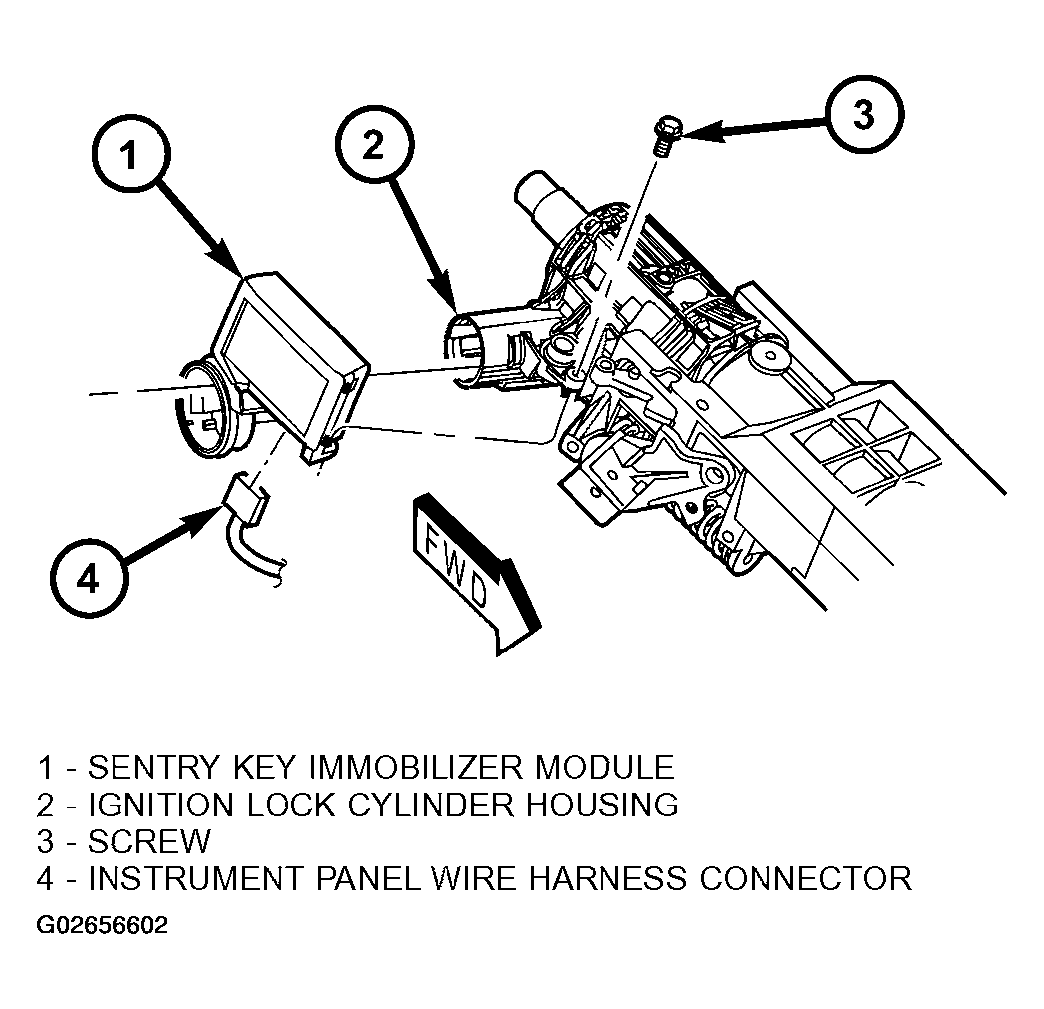 1
2
3
4
FWD

1 - SENTRY KEY IMMOBILIZER MODULE
2 - IGNITION LOCK CYLINDER HOUSING
3 - SCREW
4 - INSTRUMENT PANEL WIRE HARNESS CONNECTOR

G02656602