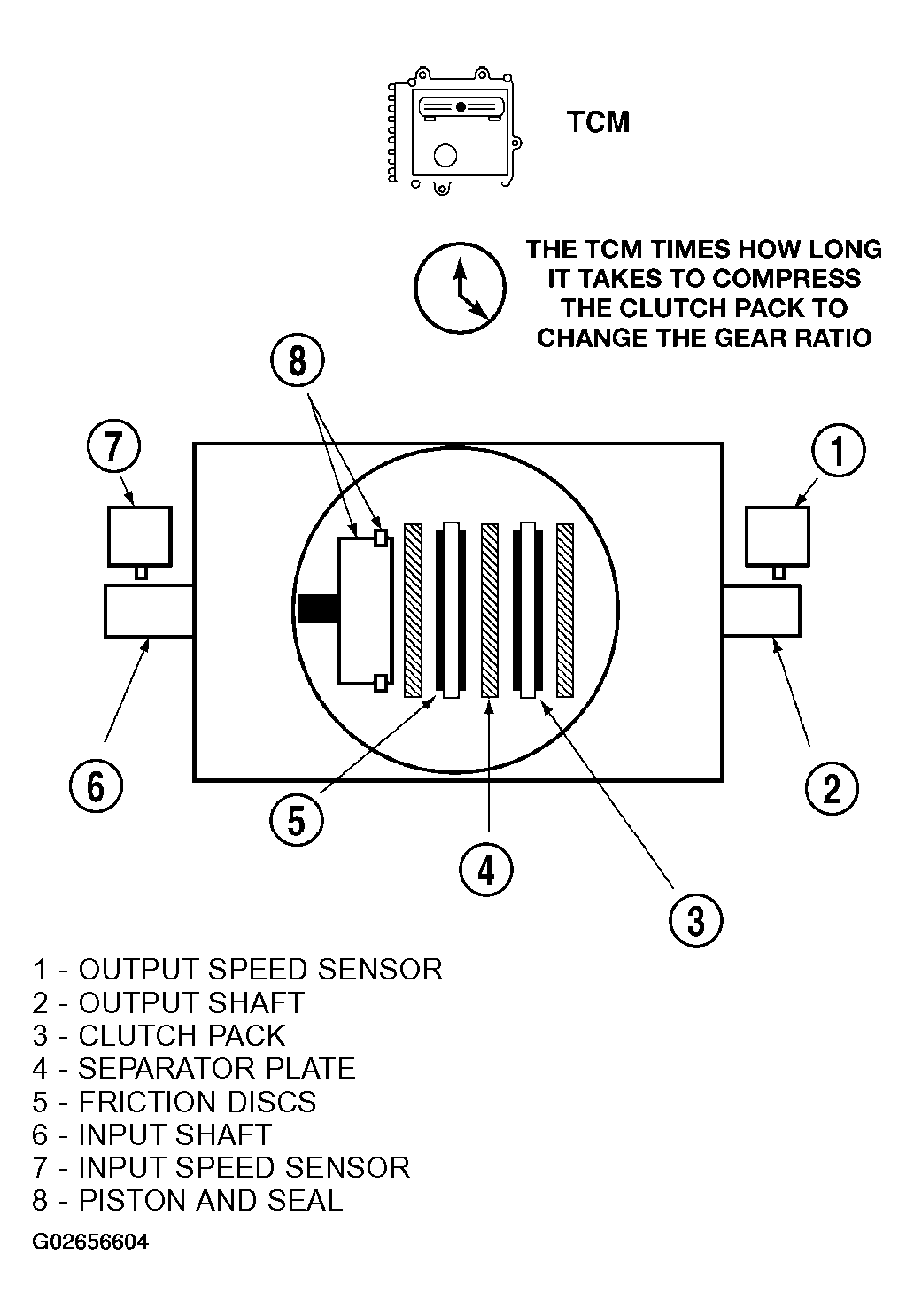 TCM

THE TCM TIMES HOW LONG IT TAKES TO COMPRESS THE CLUTCH PACK TO CHANGE THE GEAR RATIO

8

7

1

6

2

5

4

3

1 - OUTPUT SPEED SENSOR
2 - OUTPUT SHAFT
3 - CLUTCH PACK
4 - SEPARATOR PLATE
5 - FRICTION DISCS
6 - INPUT SHAFT
7 - INPUT SPEED SENSOR
8 - PISTON AND SEAL

G02656604