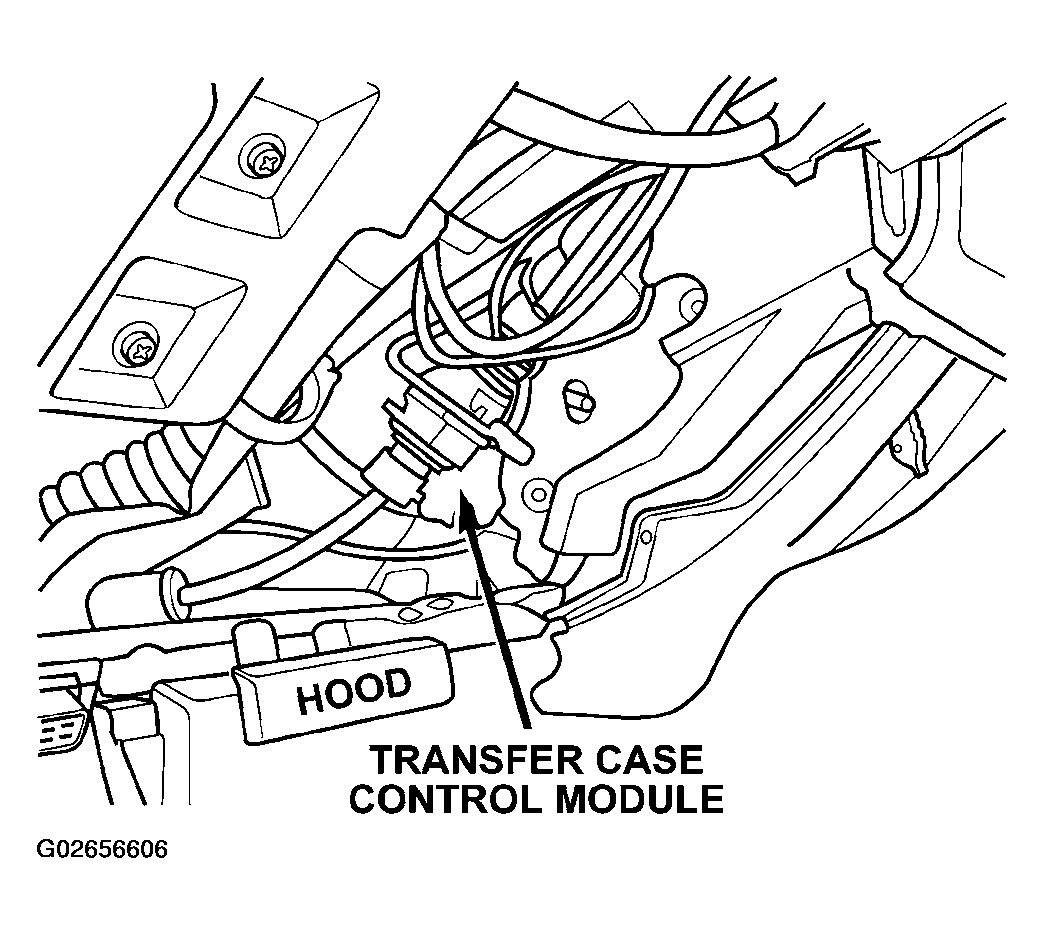 HOOD

TRANSFER CASE CONTROL MODULE

G02656606