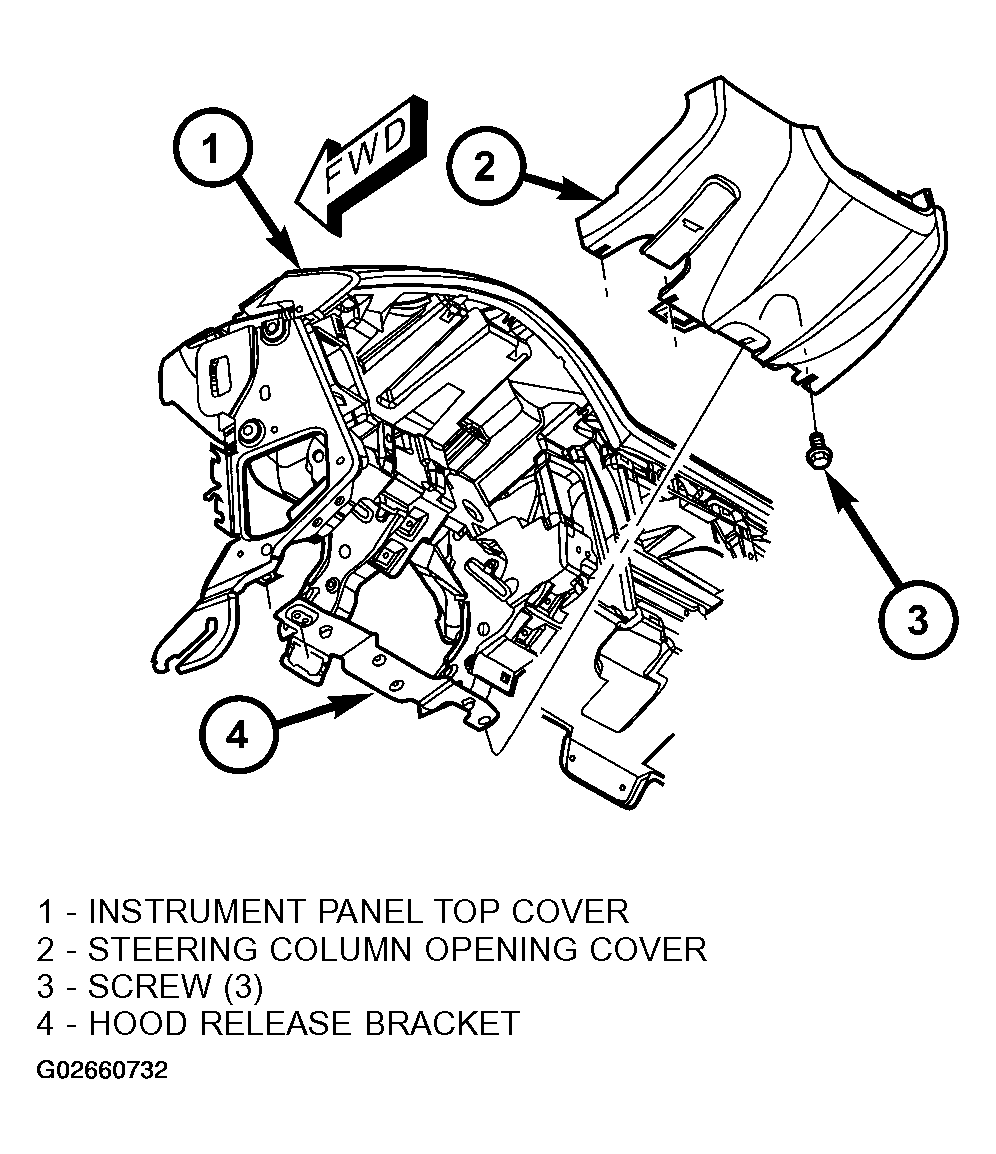 1
FWD
2
3
4

1 - INSTRUMENT PANEL TOP COVER
2 - STEERING COLUMN OPENING COVER
3 - SCREW (3)
4 - HOOD RELEASE BRACKET

G02660732