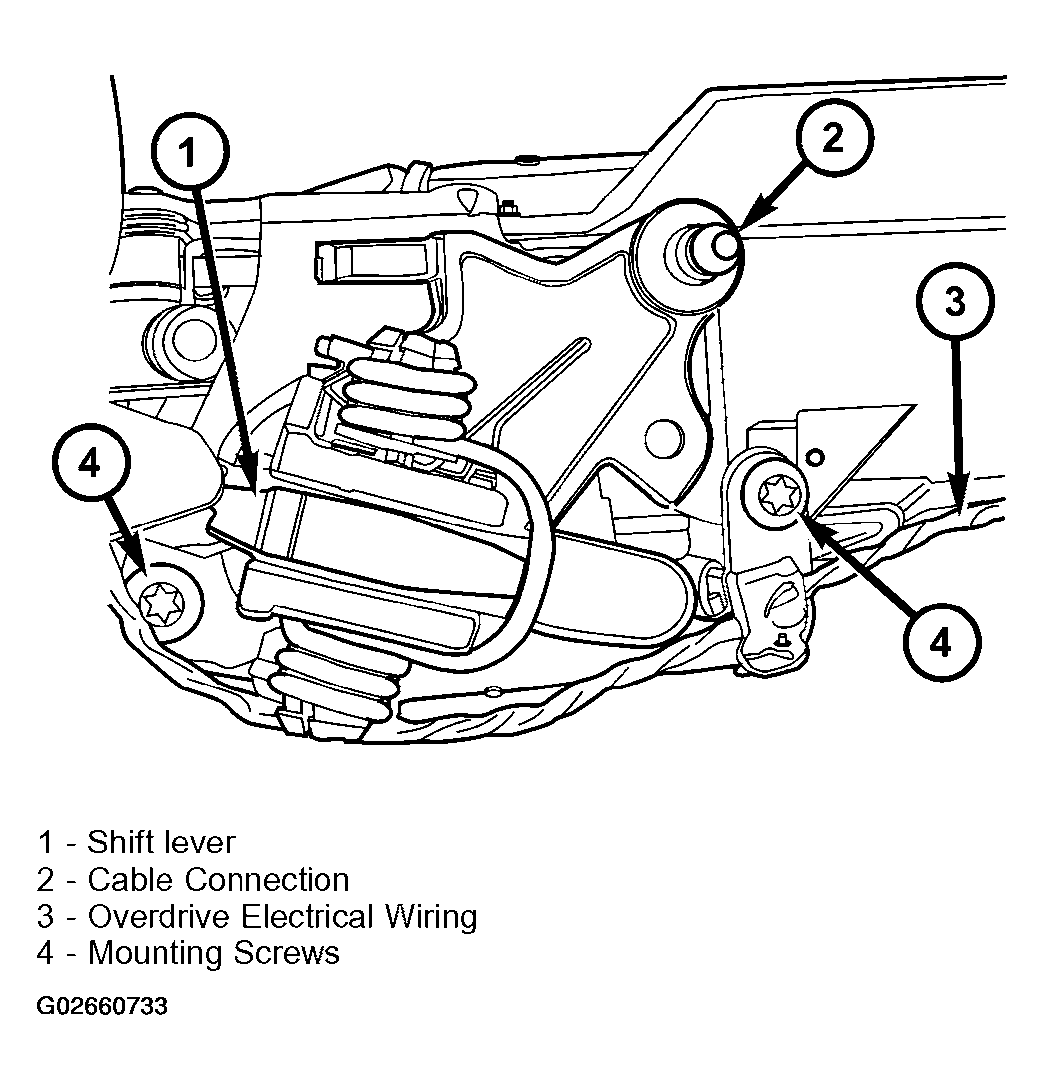 1

2

3

4

4

1 - Shift lever
2 - Cable Connection
3 - Overdrive Electrical Wiring
4 - Mounting Screws

G02660733