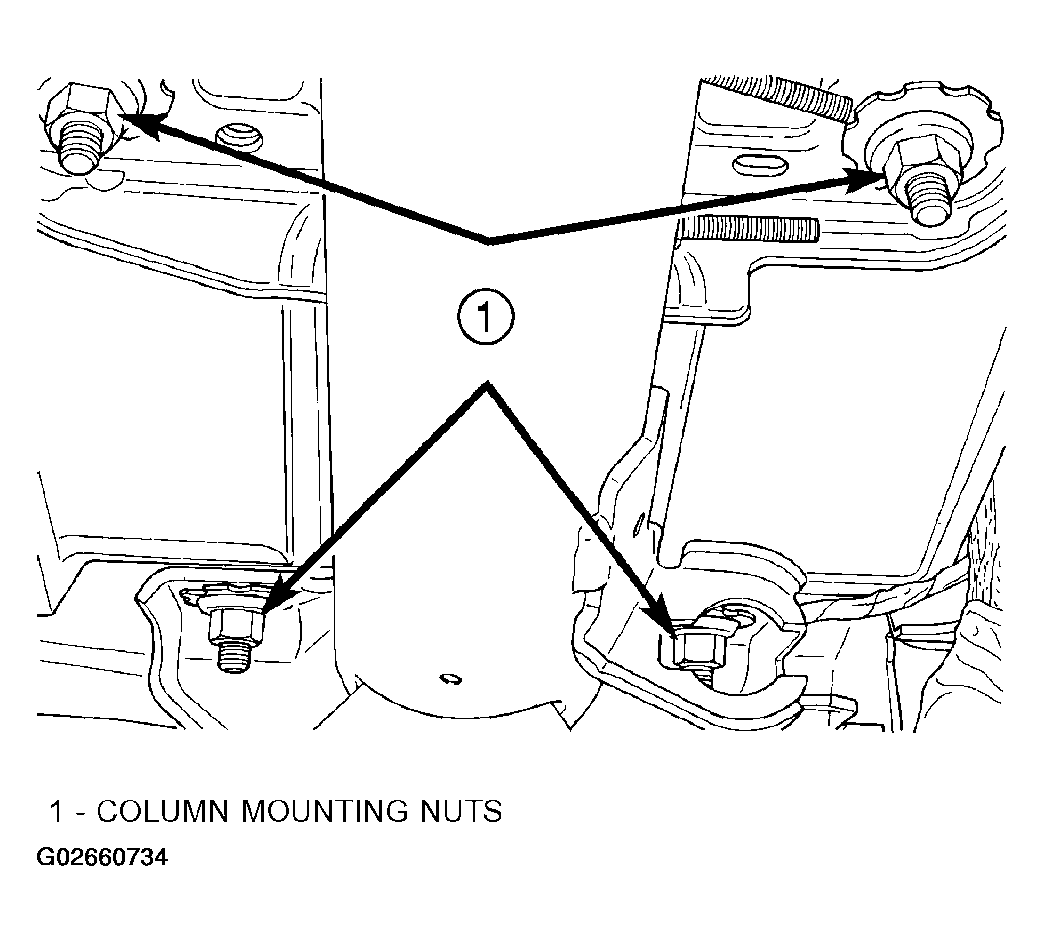 1

1 - COLUMN MOUNTING NUTS

G02660734