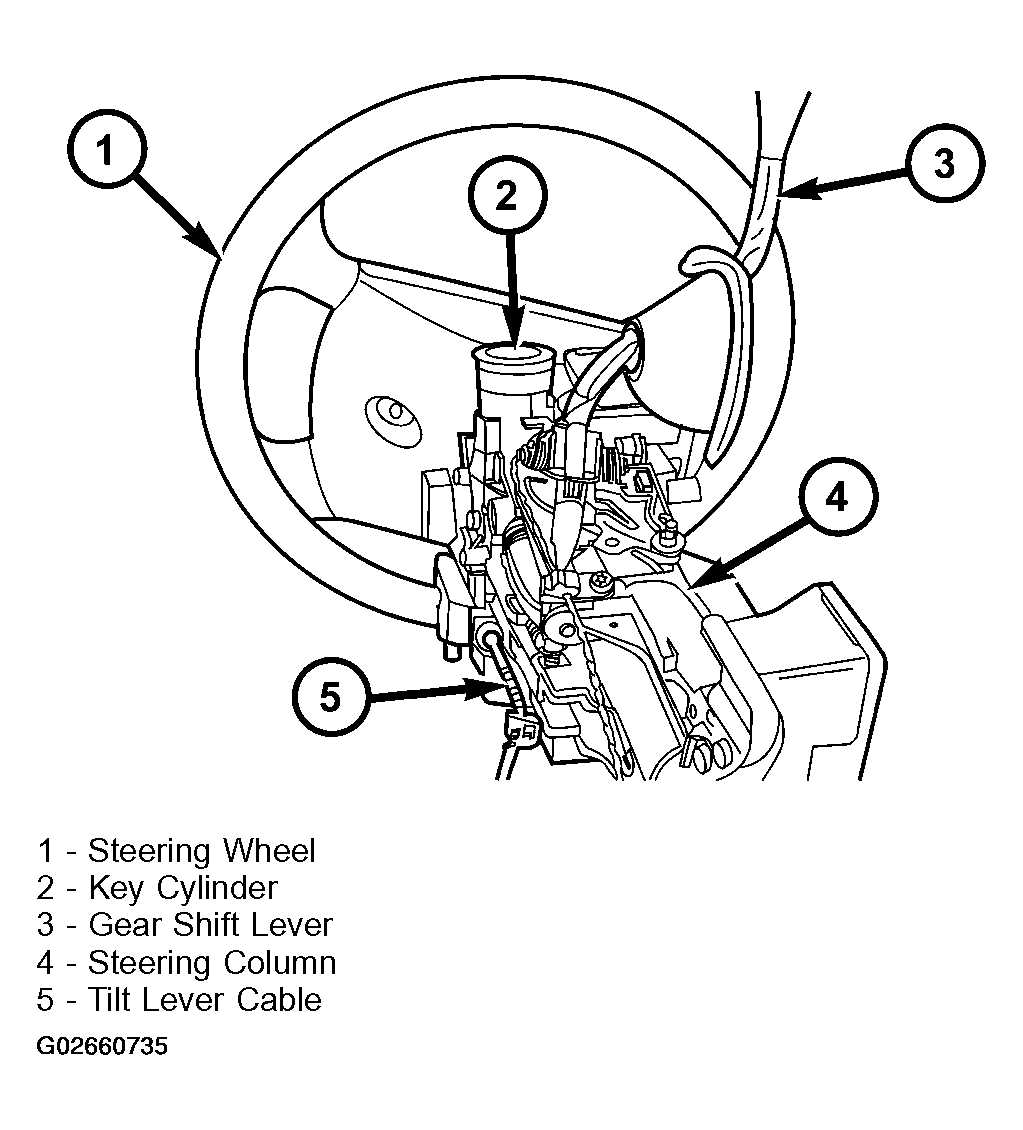 1

2

3

4

5

1 - Steering Wheel
2 - Key Cylinder
3 - Gear Shift Lever
4 - Steering Column
5 - Tilt Lever Cable

G02660735