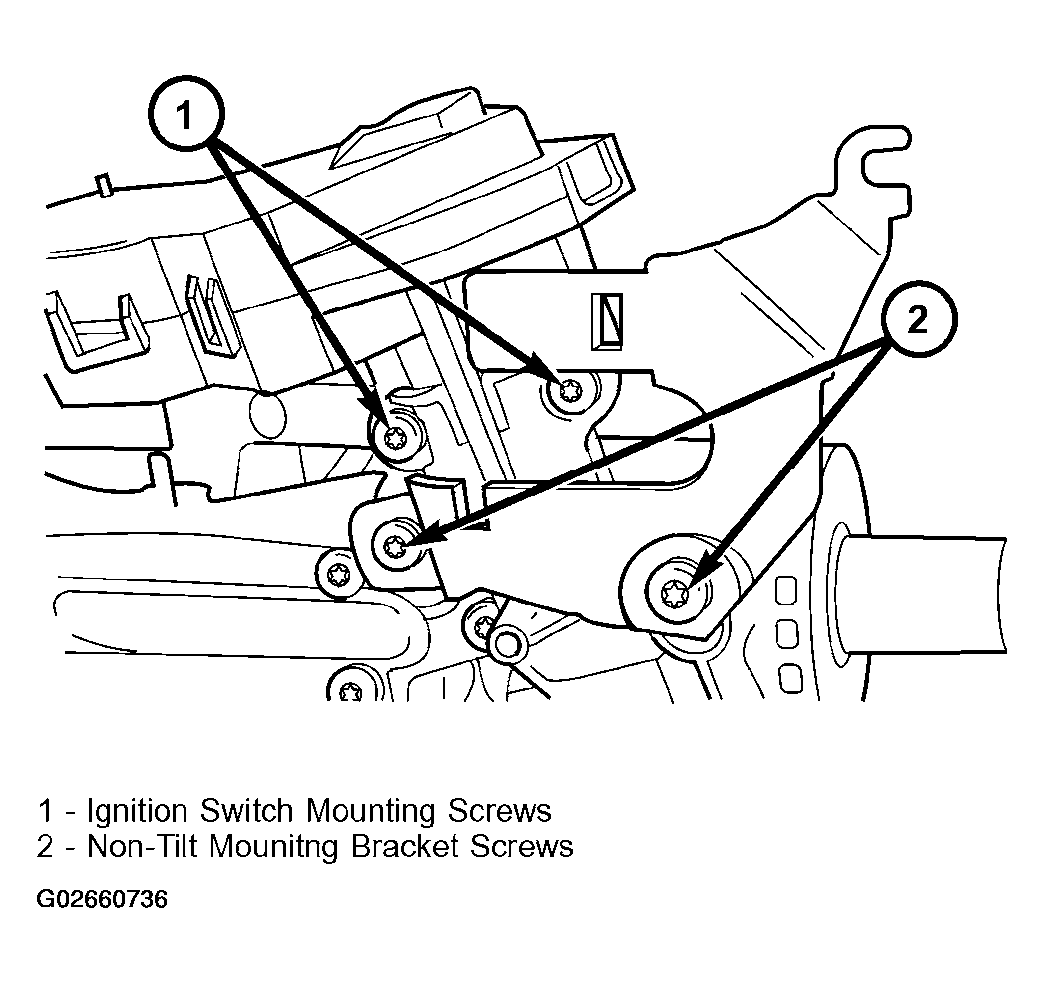 1

2

1 - Ignition Switch Mounting Screws
2 - Non-Tilt Mounitng Bracket Screws

G02660736