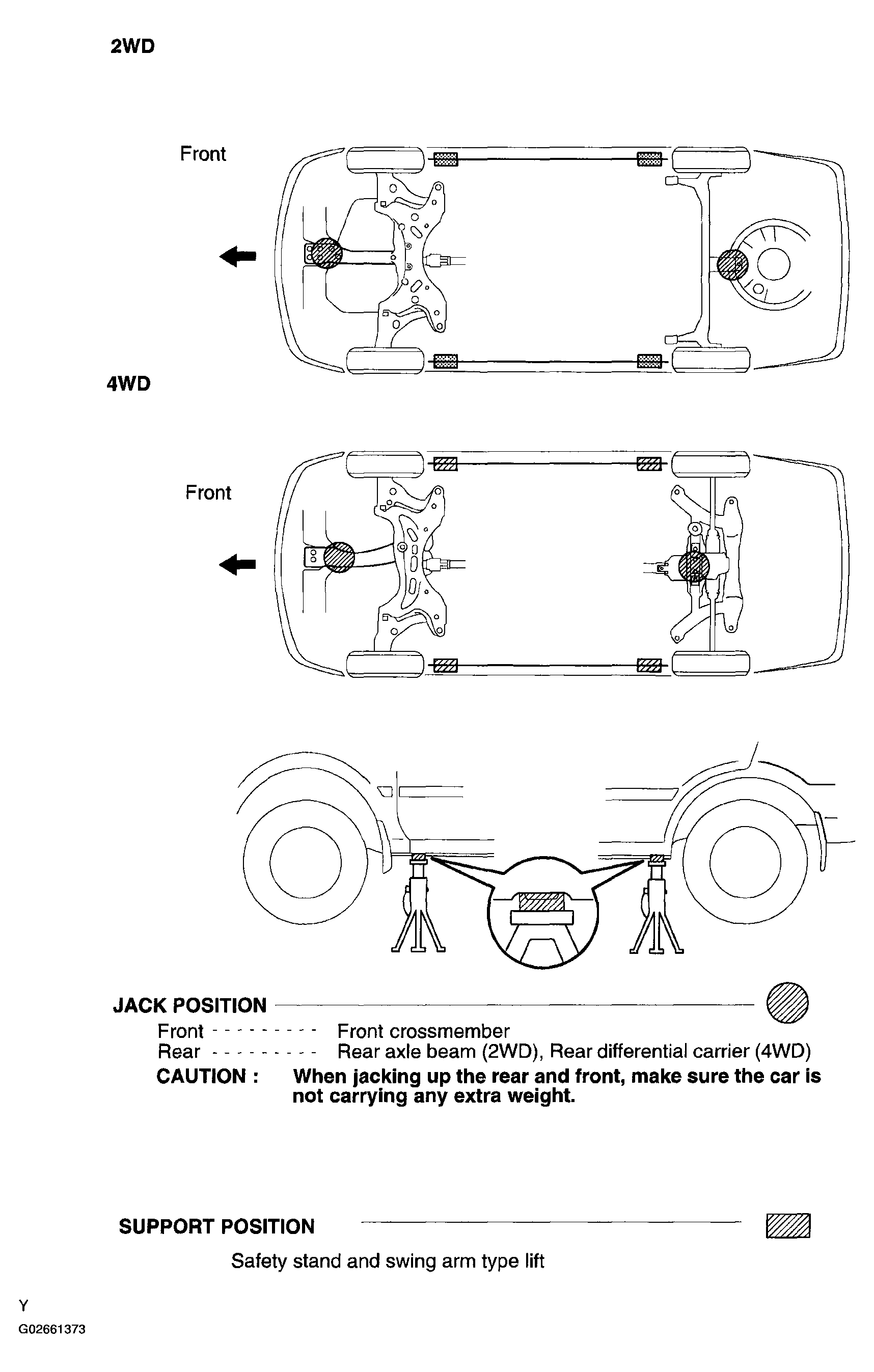 2WD

Front

4WD

Front

JACK POSITION

Front - - - - - - - - - Front crossmember
Rear - - - - - - - - - Rear axle beam (2WD), Rear differential carrier (4WD)

CAUTION : When jacking up the rear and front, make sure the car is not carrying any extra weight.

SUPPORT POSITION

Safety stand and swing arm type lift

Y
G02661373