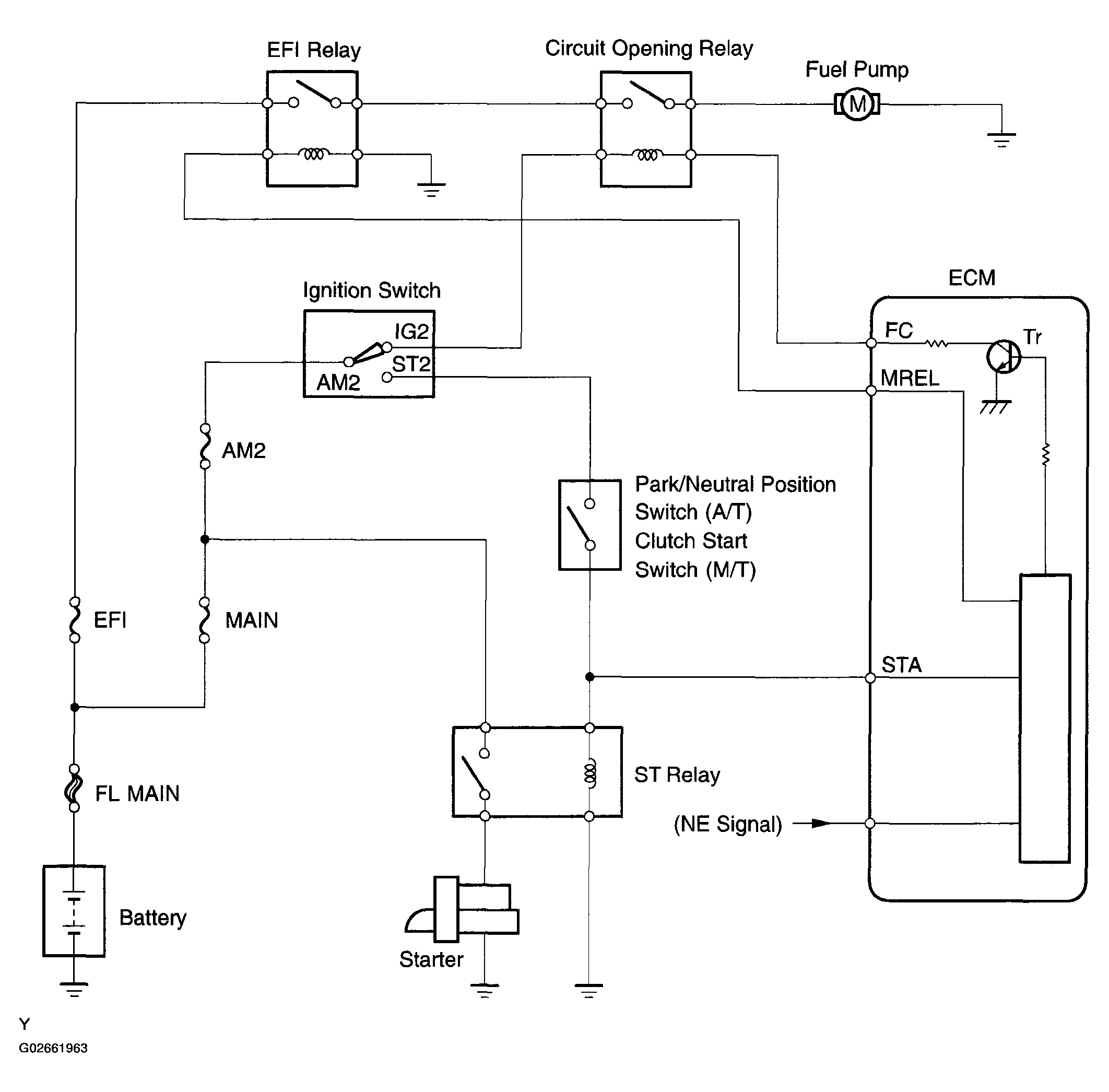 EFI Relay

Circuit Opening Relay

Fuel Pump

M

ECM

Ignition Switch

IG2

ST2

AM2

FC

Tr

MREL

AM2

Park/Neutral Position Switch (A/T) Clutch Start Switch (M/T)

EFI

MAIN

STA

FL MAIN

ST Relay

(NE Signal)

Battery

Starter

Y
G02661963