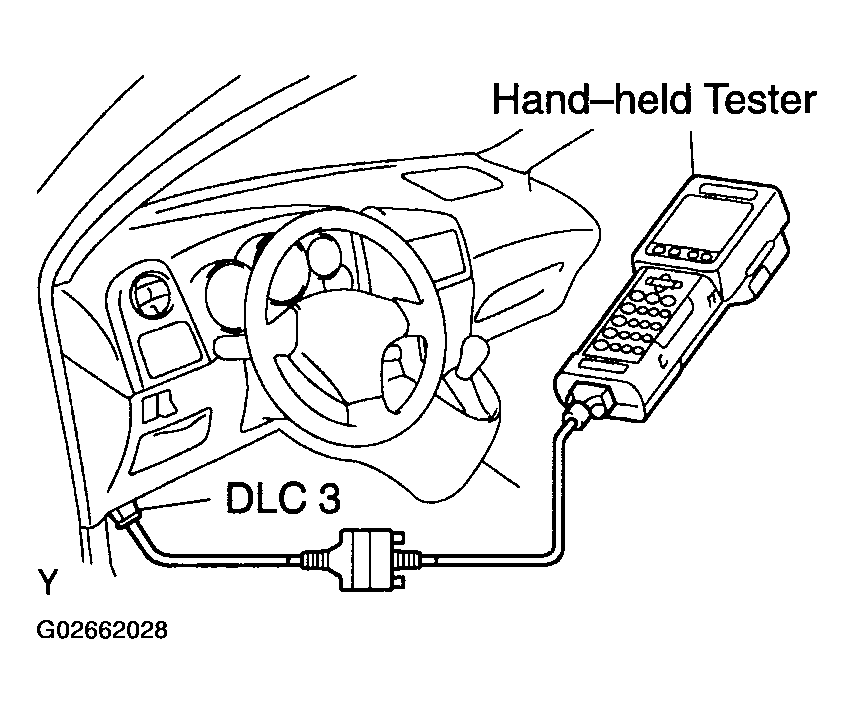 Hand–held Tester

DLC 3

Y

G02662028