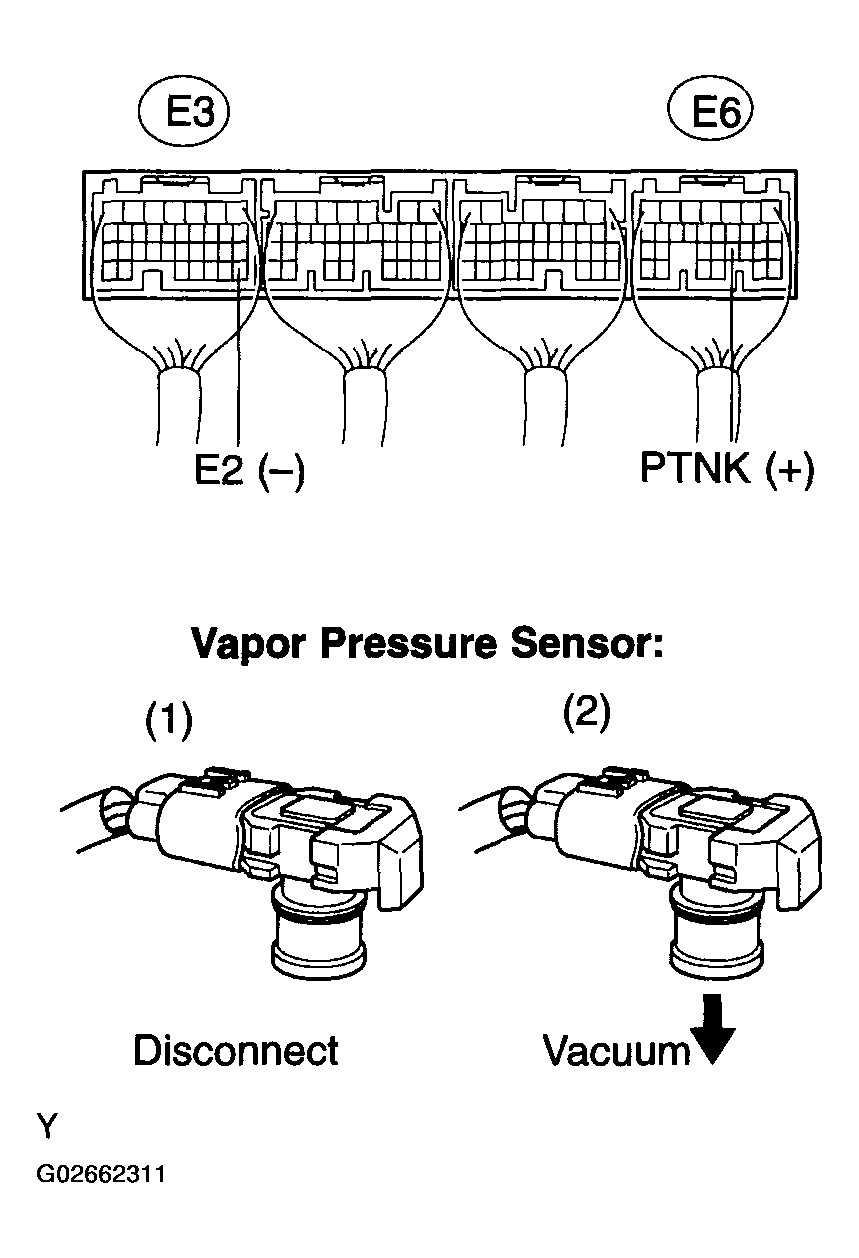 E3

E6

E2 (–)

PTNK (+)

Vapor Pressure Sensor:

(1)

(2)

Disconnect

Vacuum

Y

G02662311