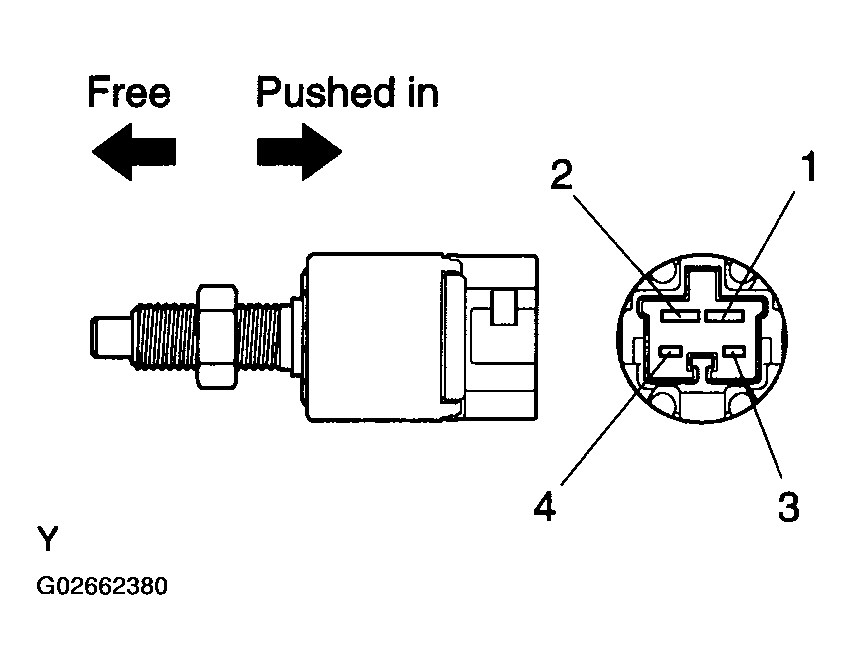 Free

Pushed in

2

1

4

3

Y

G02662380