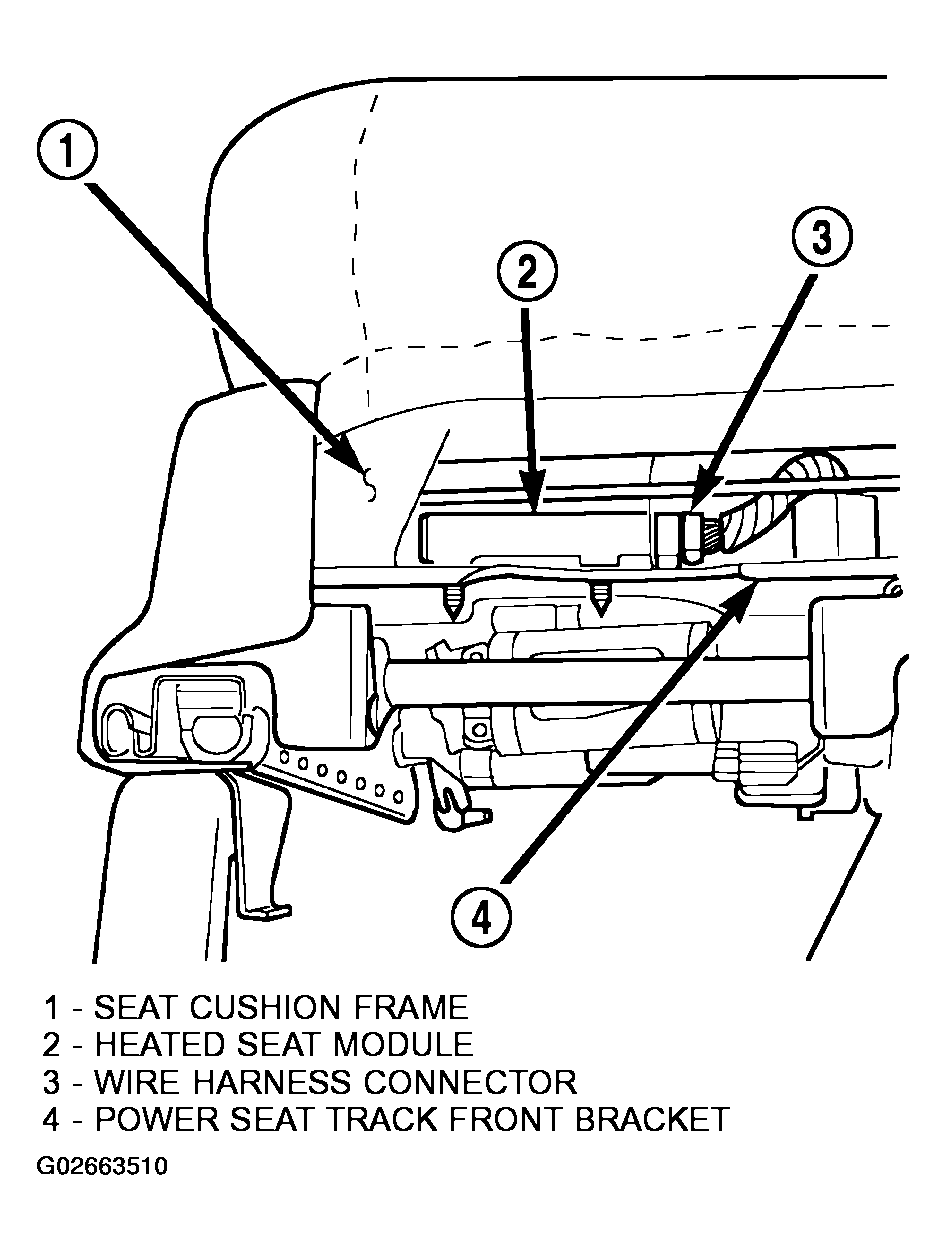 1
2
3
4

1 - SEAT CUSHION FRAME
2 - HEATED SEAT MODULE
3 - WIRE HARNESS CONNECTOR
4 - POWER SEAT TRACK FRONT BRACKET

G02663510