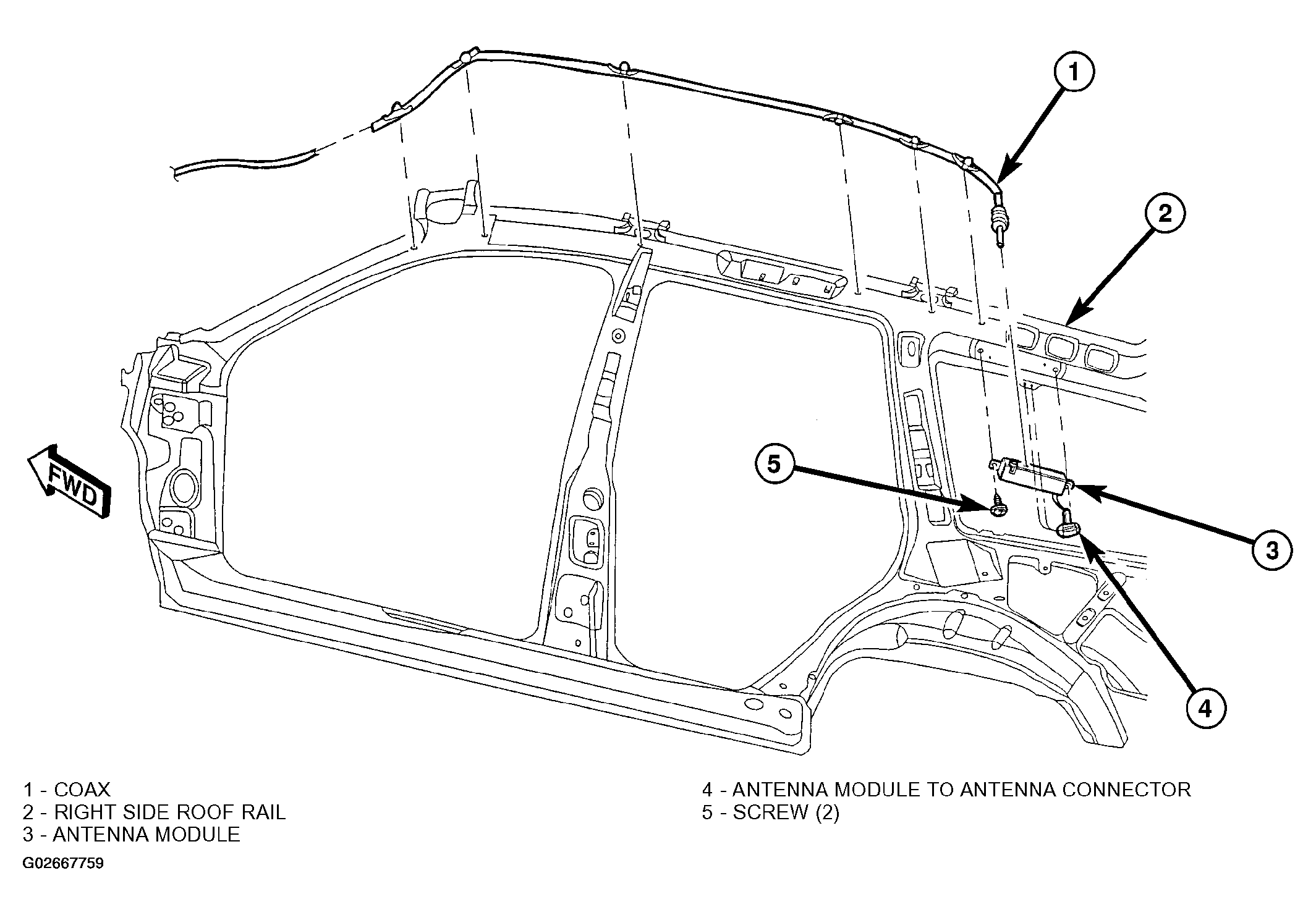 1

2

FWD

5

3

4

1 - COAX
2 - RIGHT SIDE ROOF RAIL
3 - ANTENNA MODULE

4 - ANTENNA MODULE TO ANTENNA CONNECTOR
5 - SCREW (2)

G02667759