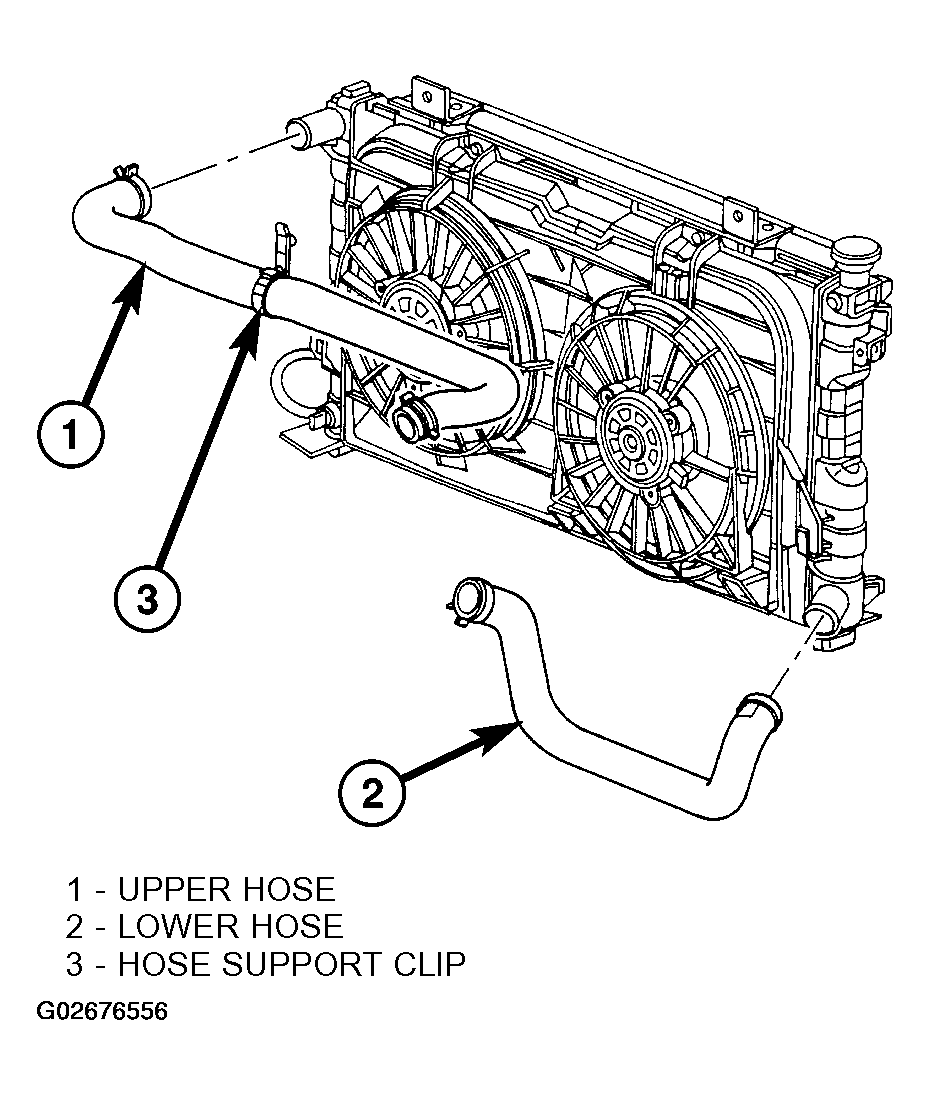 1

3

2

1 - UPPER HOSE
2 - LOWER HOSE
3 - HOSE SUPPORT CLIP

G02676556