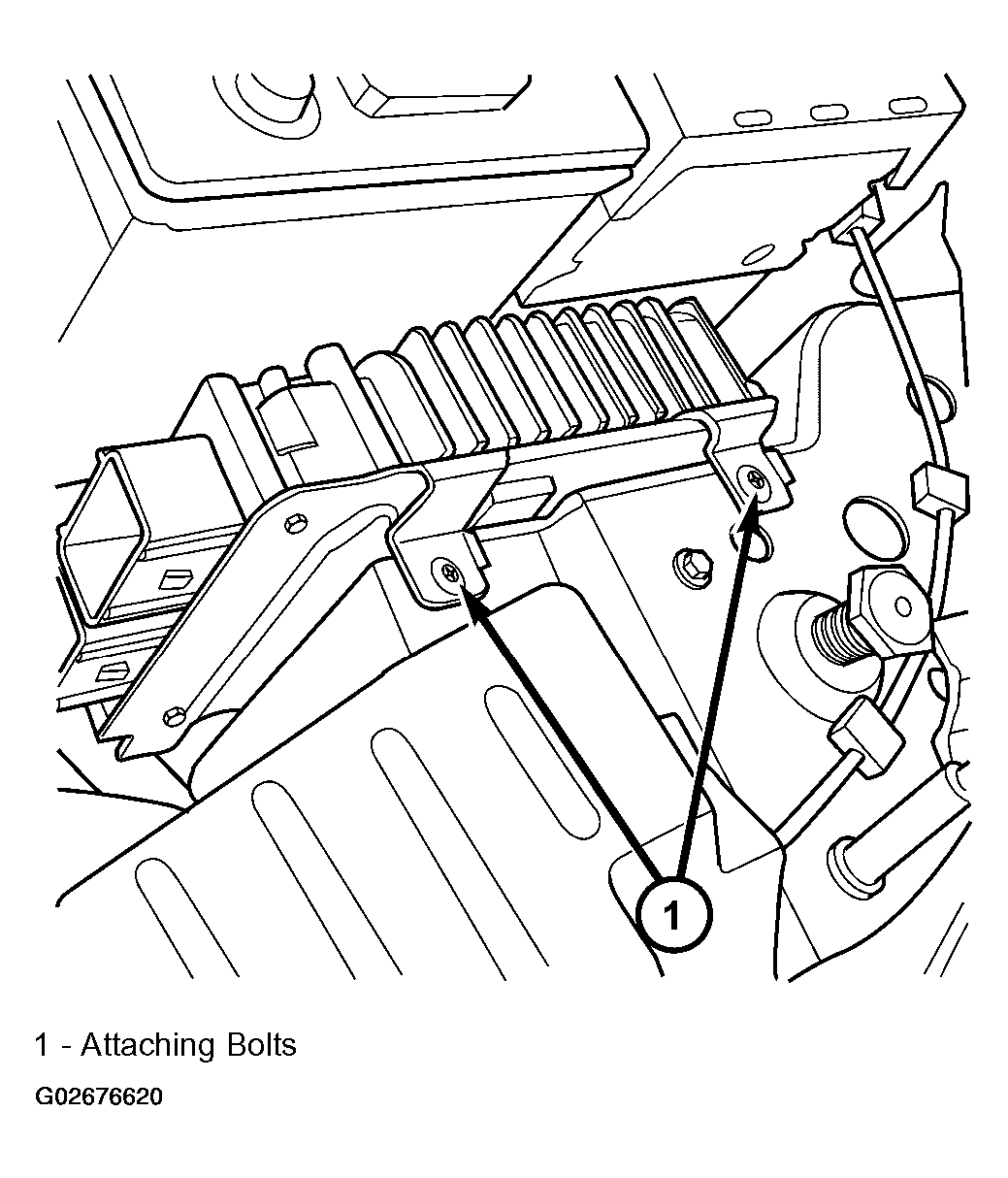 1

1 - Attaching Bolts

G02676620