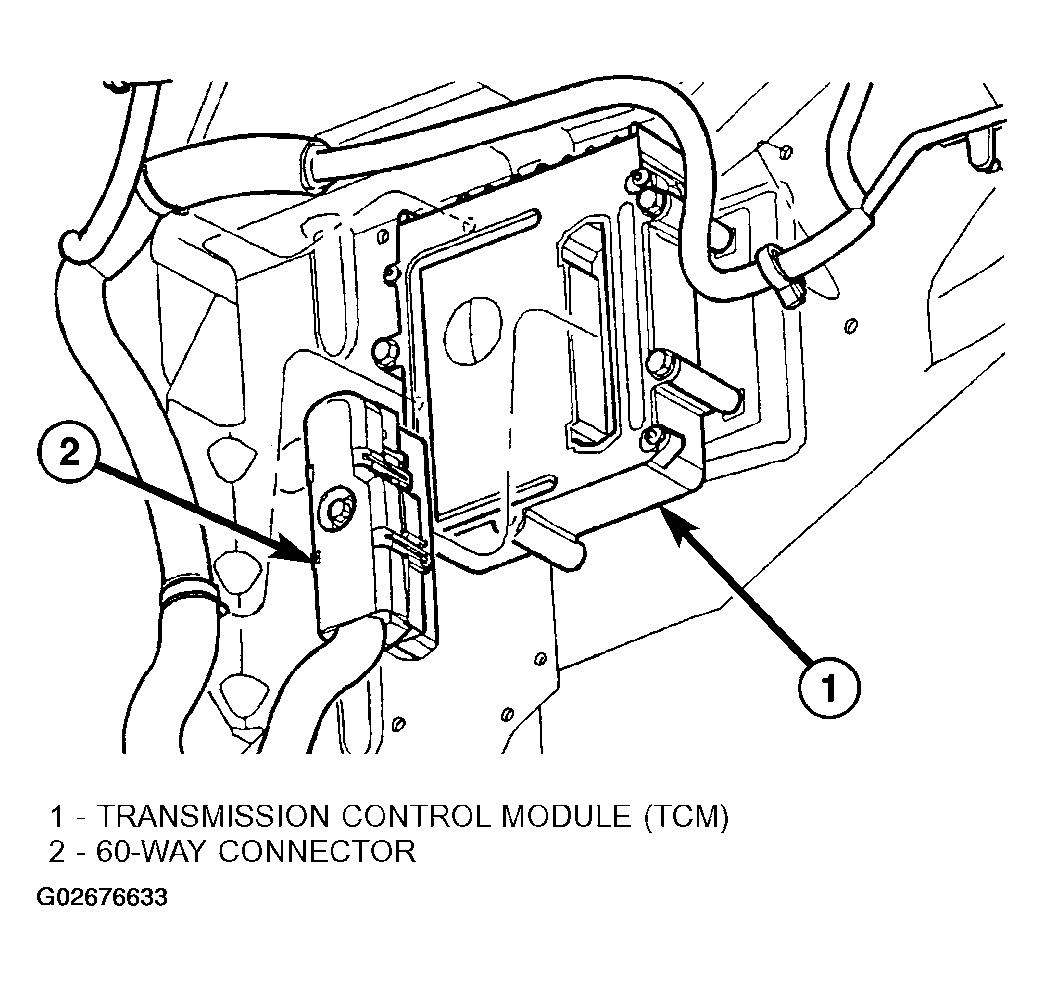 2

1

1 - TRANSMISSION CONTROL MODULE (TCM)
2 - 60-WAY CONNECTOR

G02676633