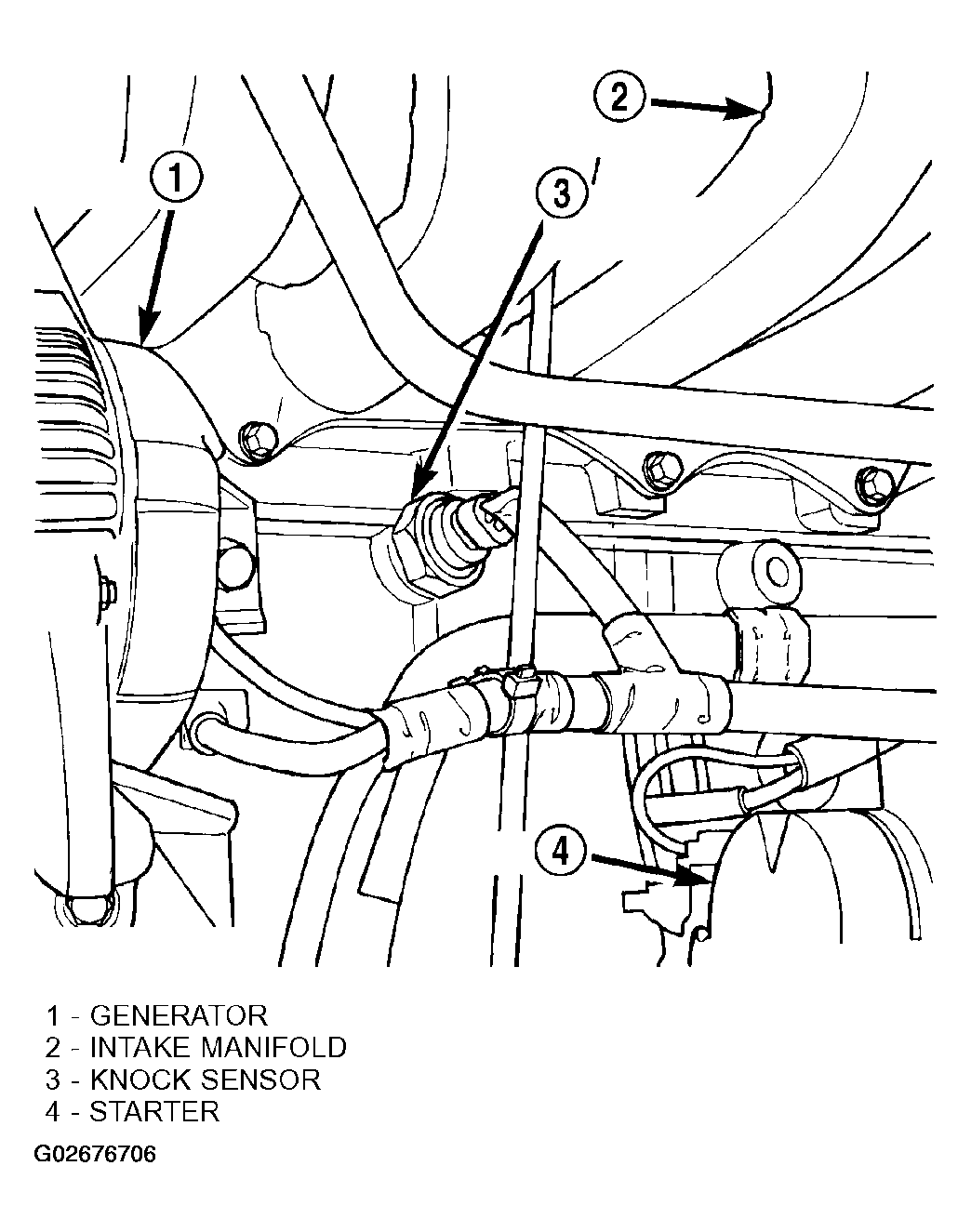 2
1
3
4

1 - GENERATOR
2 - INTAKE MANIFOLD
3 - KNOCK SENSOR
4 - STARTER

G02676706