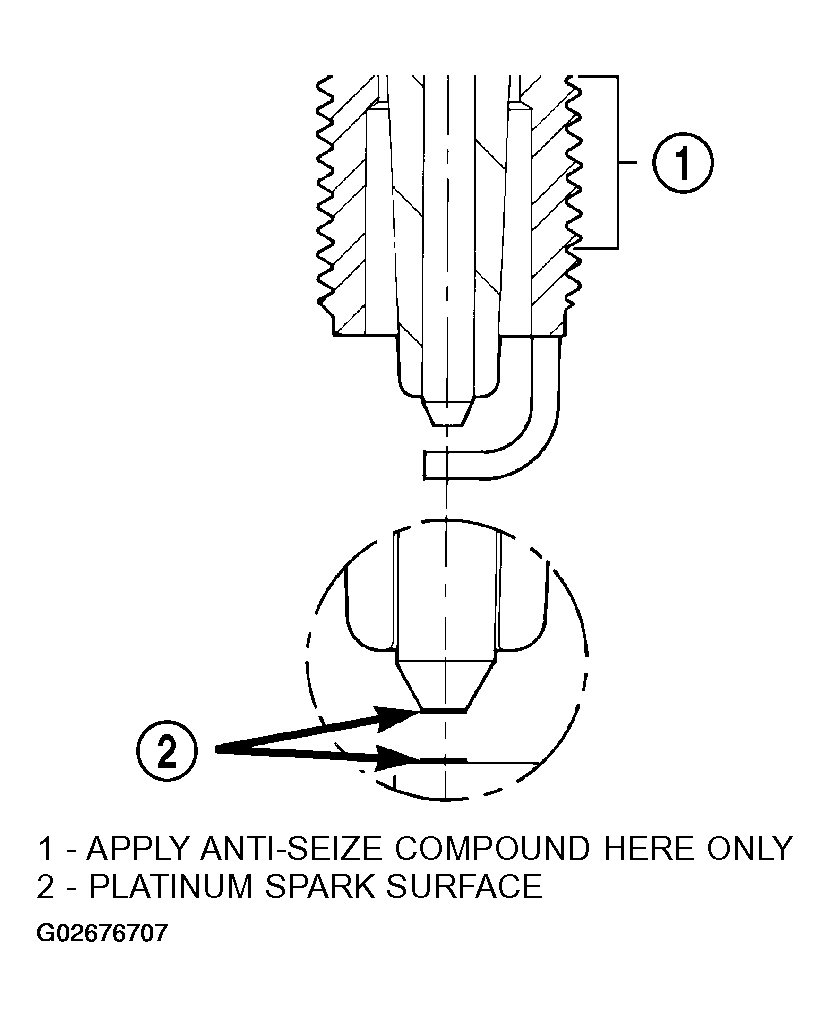 1

2

1 - APPLY ANTI-SEIZE COMPOUND HERE ONLY
2 - PLATINUM SPARK SURFACE

G02676707