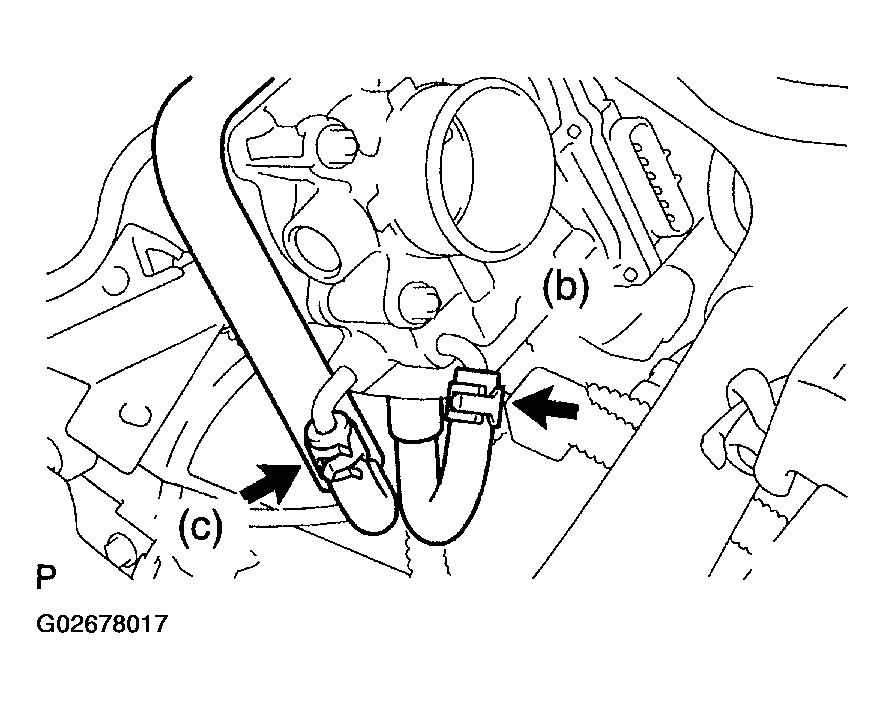 (b)

(c)

P

G02678017