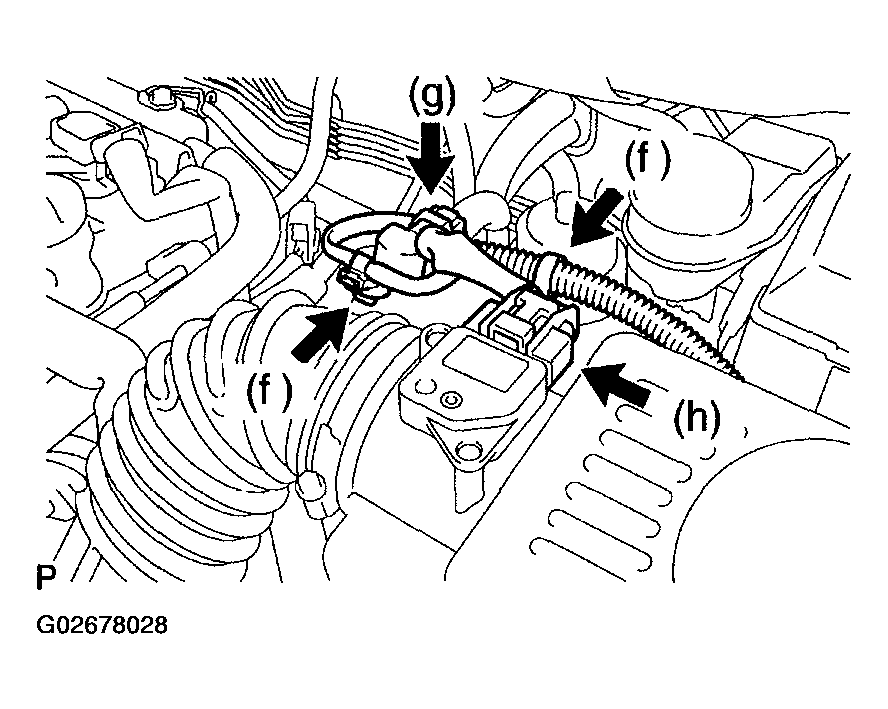 (g)
(f )
(f )
(h)
P
G02678028